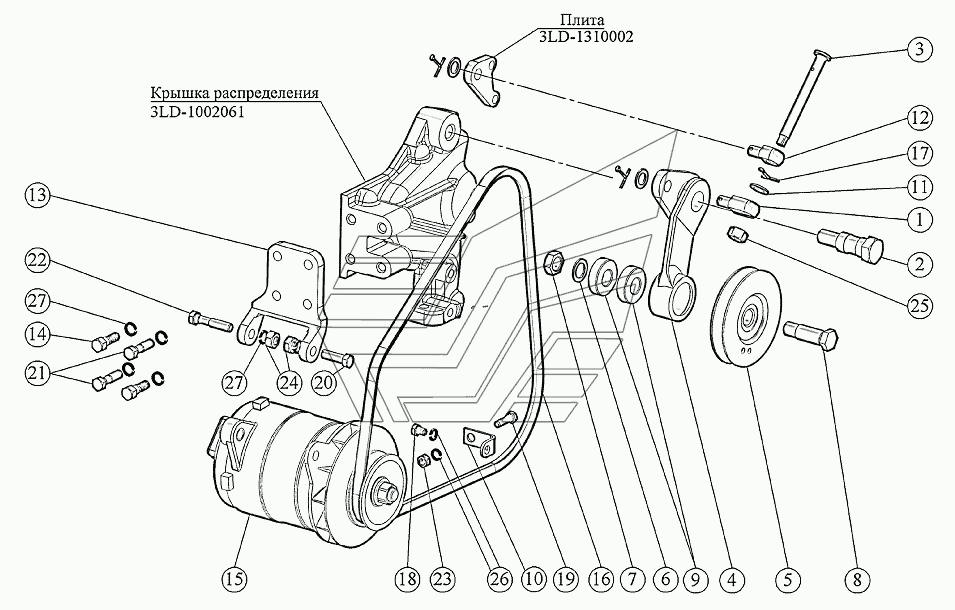 Плита
3LD-1310002

Крышка распределения
3LD-1002061

3
12
17
11
1
2
25
13
22
27
14
21
27
24
20
15
18
23
26
10
19
16
7
6
9
4
5
8