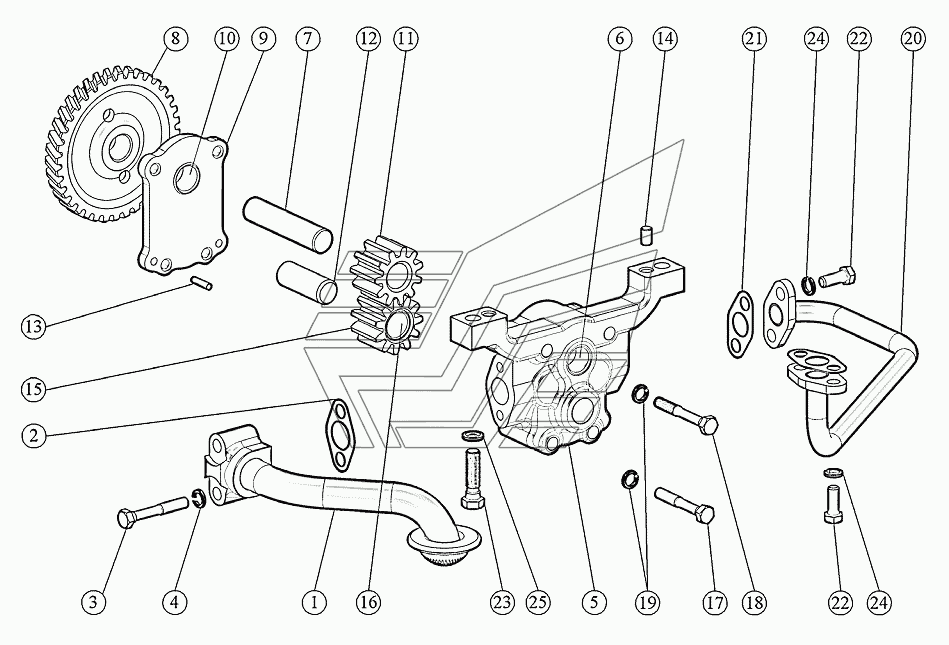 8 10 9 7 12 11 6 14 21 24 22 20

13

15

2

3 4 1 16 23 25 5 19 17 18 22 24