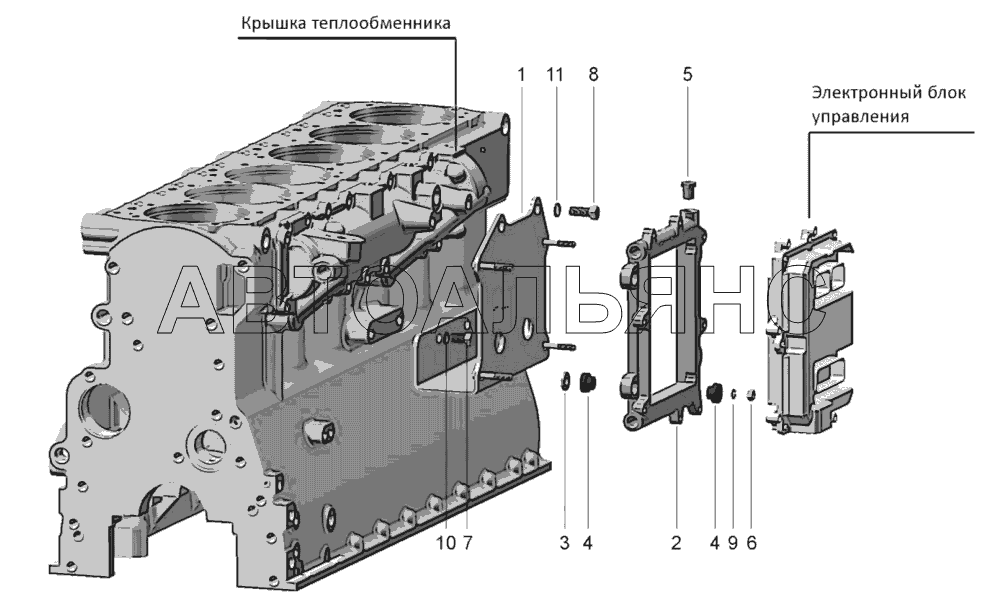 Крышка теплообменника

1 11 8 5

Электронный блок управления

АВТОАЛЬЯНС

10 7 3 4 2 4 9 6