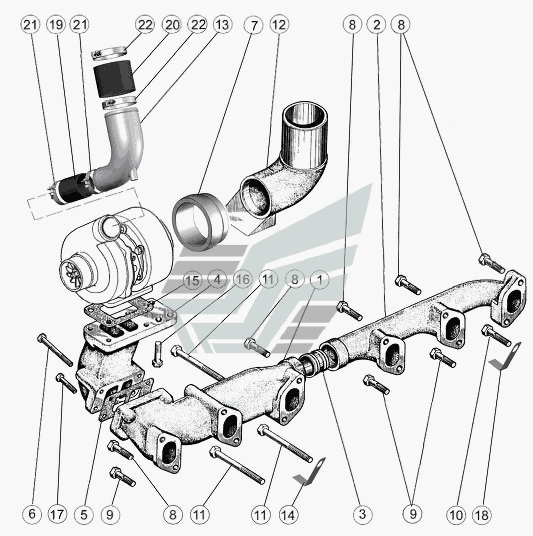 21 19 21 22 20 22 13 7 12 8 2 8

15 4 16 11 8 1

6 17 5 9 8 11 11 14 3 9 10 18