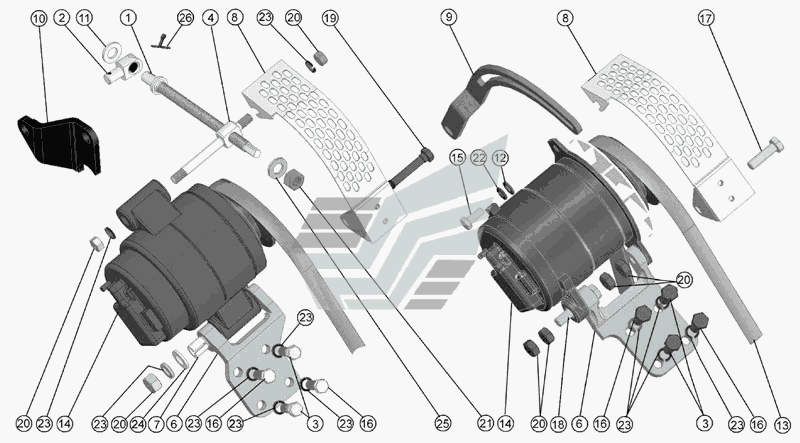 10 2 11 1 26 4 8 23 20 19 9 8 17
15 22 12
20
23
20 23 14 23 20 24 7 6 23 16 23 3 23 16 25 21 14 20 18 6 16 23 3 23 16 13