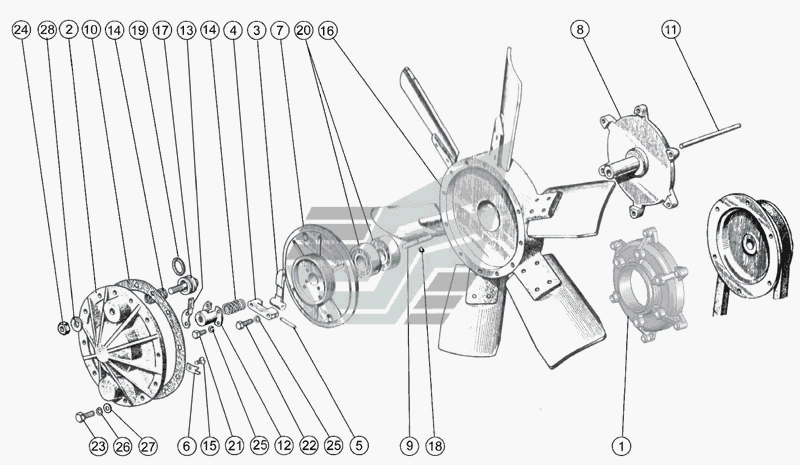 24 28 2 10 14 19 17 13 14 4 3 7 20 16 8 11

23 26 27 6 15 21 25 12 22 25 5 9 18 1