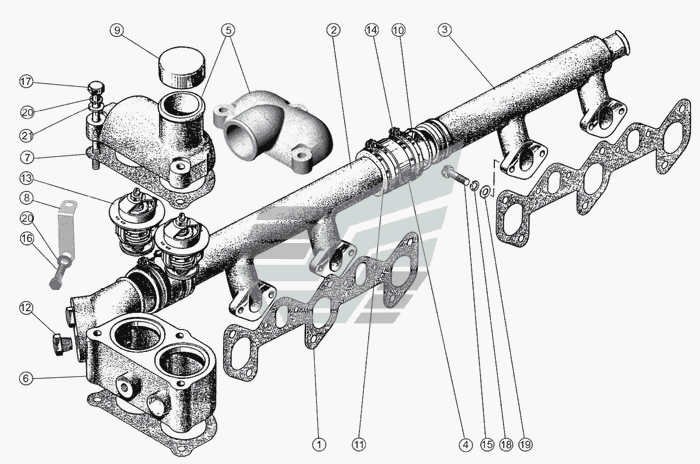 9
5
2
14
10
3
17
20
21
7
13
8
20
16
12
6
1
11
4
15
18
19