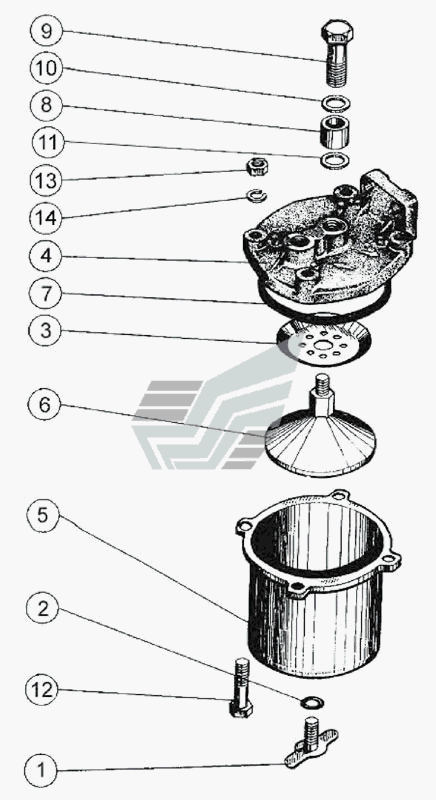 9
10
8
11
13
14
4
7
3
6
5
2
12
1