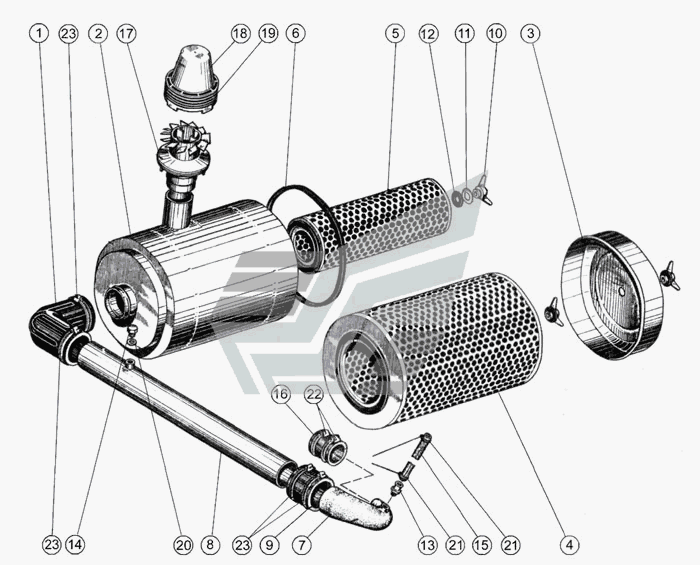 1
23
2
17
18
19
6
5
12
11
10
3
16
22
23
14
20
8
23
9
7
13
21
15
21
4