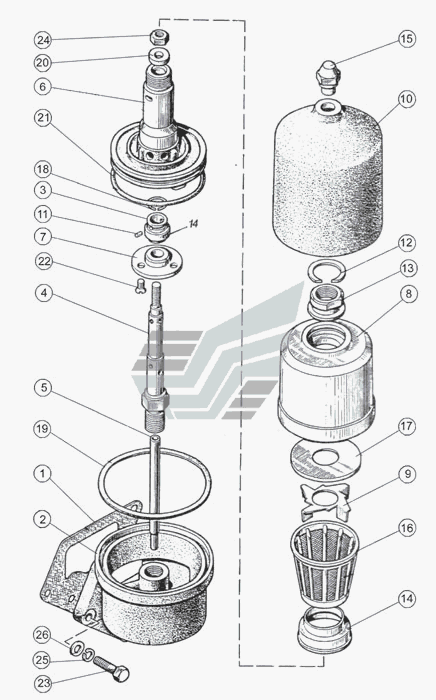 24
20
6
21
18
3
11
14
7
22
4
5
19
1
2
26
25
23
15
10
12
13
8
17
9
16
14