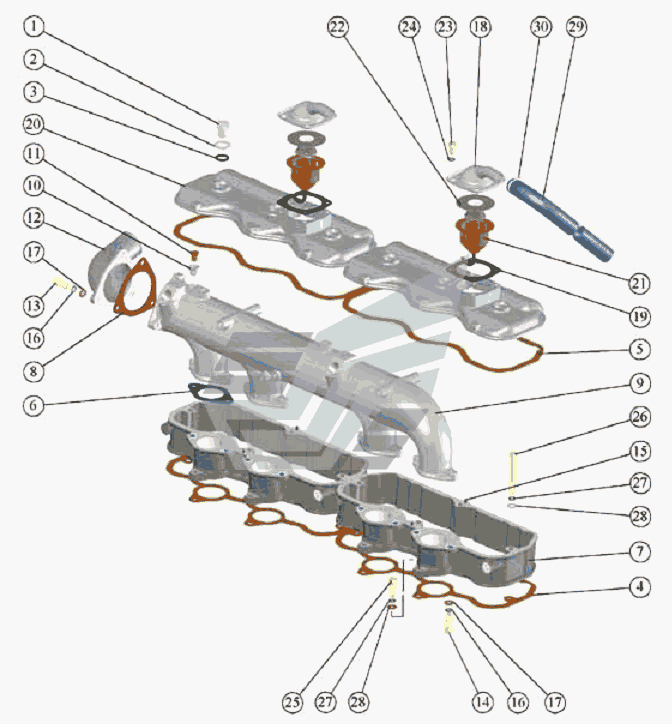 1
2
3
20
11
10
12
17
13
16
8
6
22
24
23
18
30
29
21
19
5
9
26
15
27
28
7
4
25
27
28
14
16
17