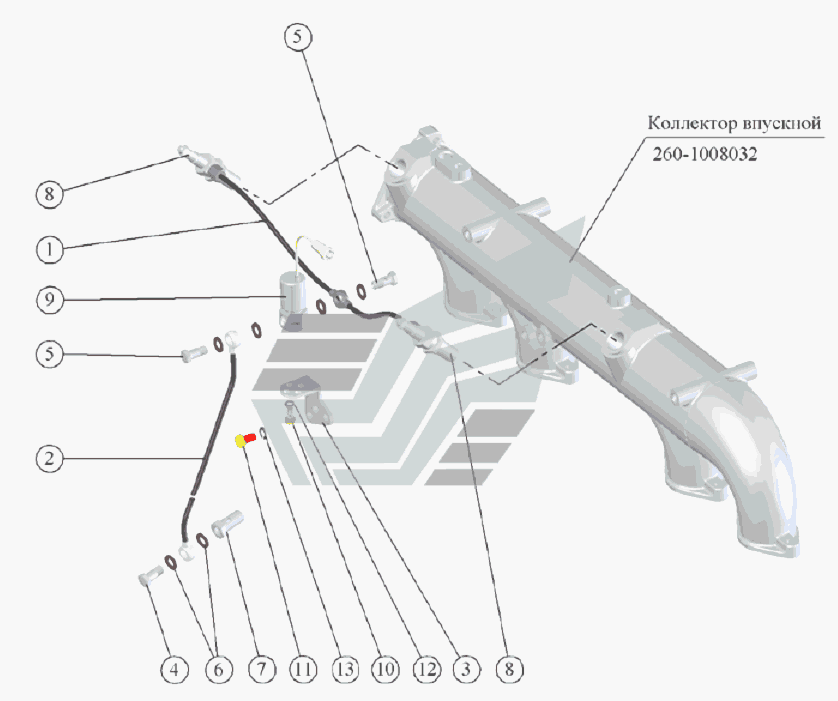 5

Коллектор впускной
260-1008032

8

1

9

5

2

4
6
7
11
13
10
12
3
8