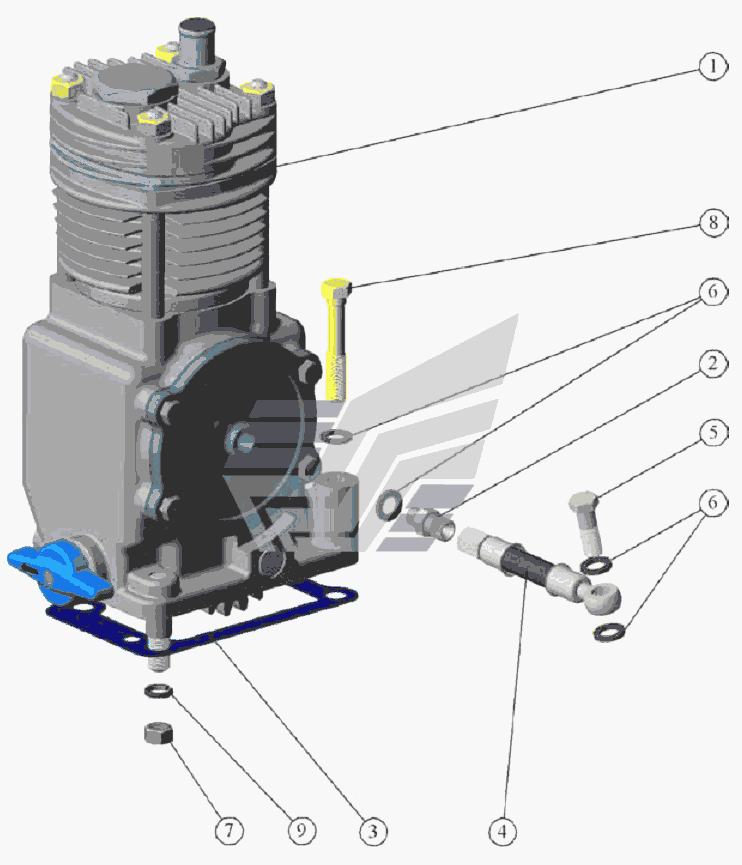 1
8
6
2
5
6
7
9
3
4