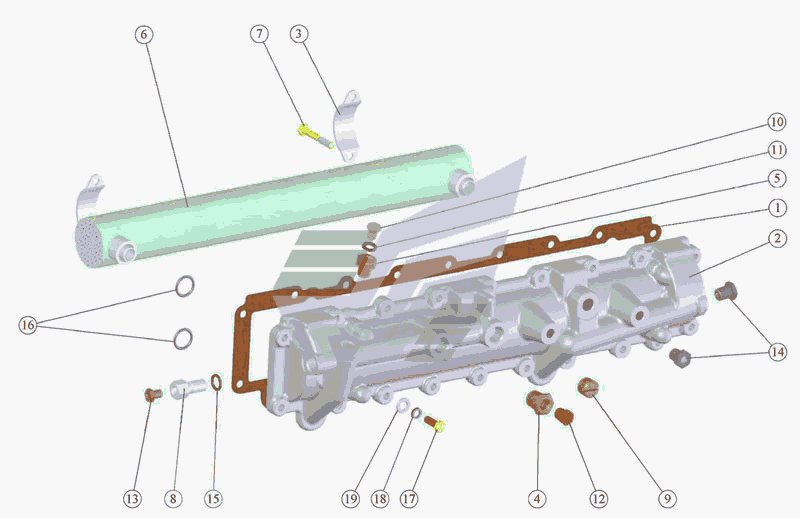 6
7
3
10
11
5
1
2
16
14
13
8
15
19
18
17
4
12
9