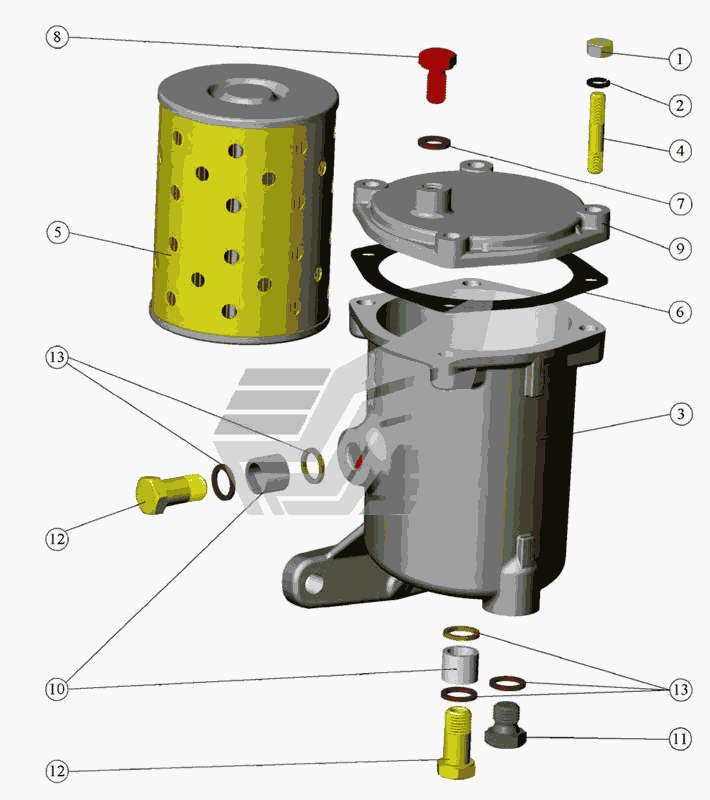 8
1
2
4
7
5
9
6
13
3
12
10
13
11
12