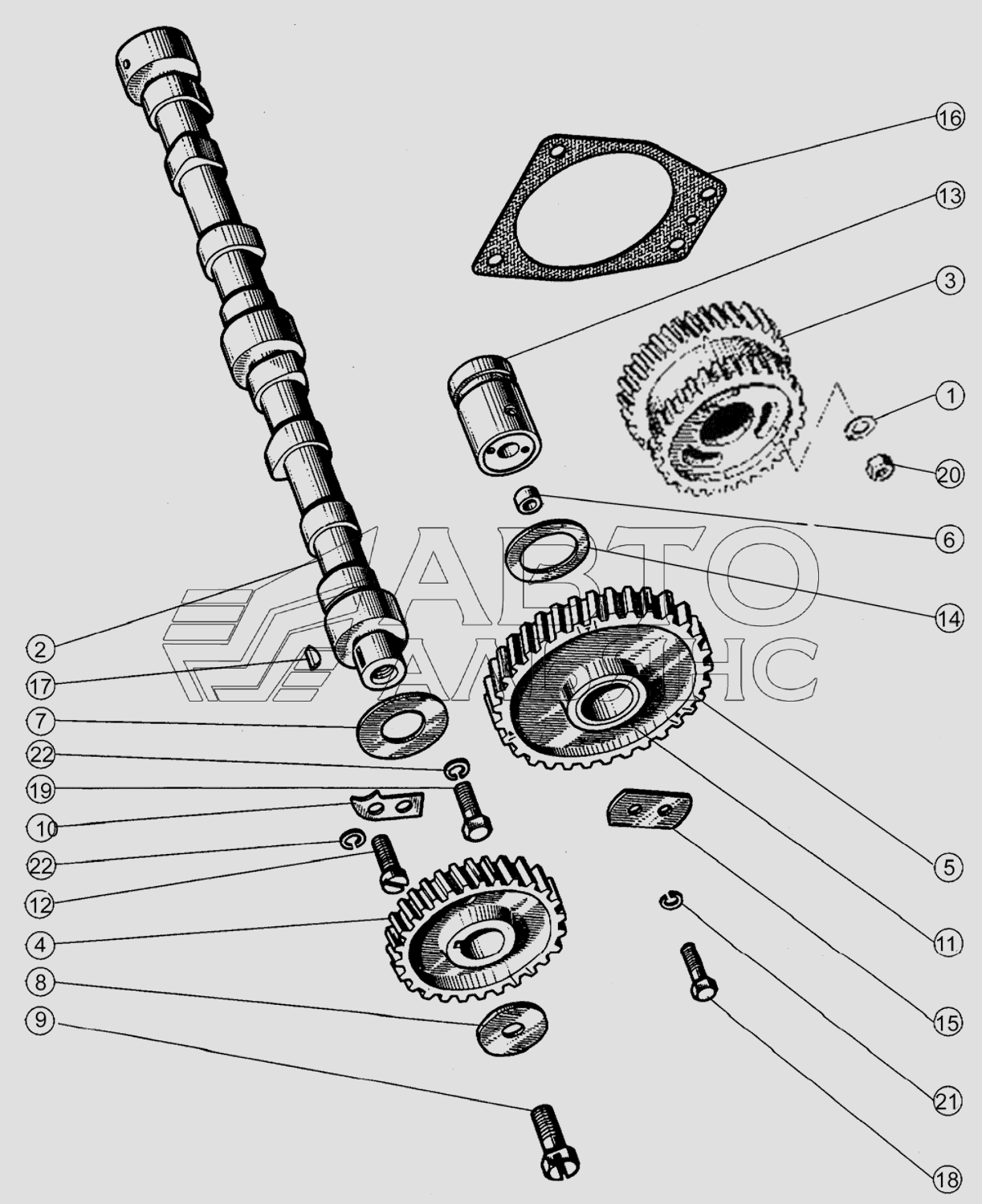 16
13
3
1
20
6
14
АВТО
АЛЬЯНС
2
17
7
22
19
10
22
12
4
8
9
5
11
15
21
18