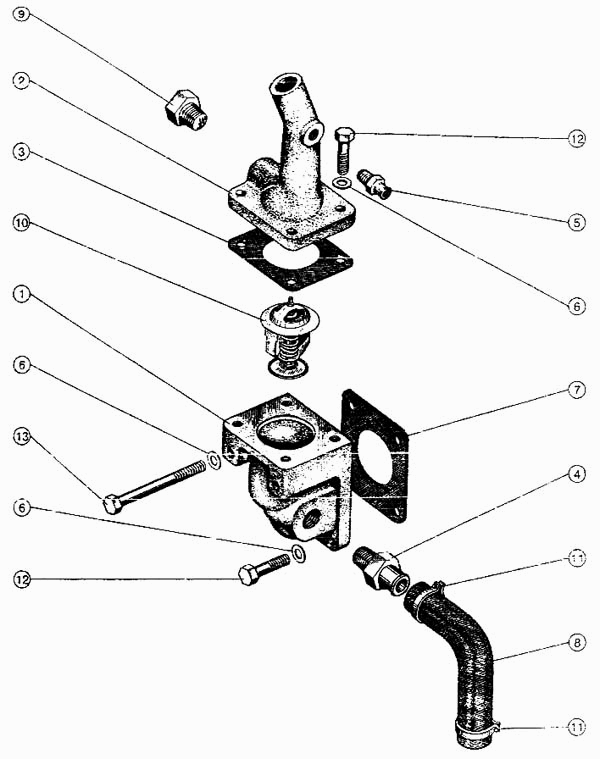 9
2
3
10
1
6
13
6
12
12
5
6
7
4
11
8
11