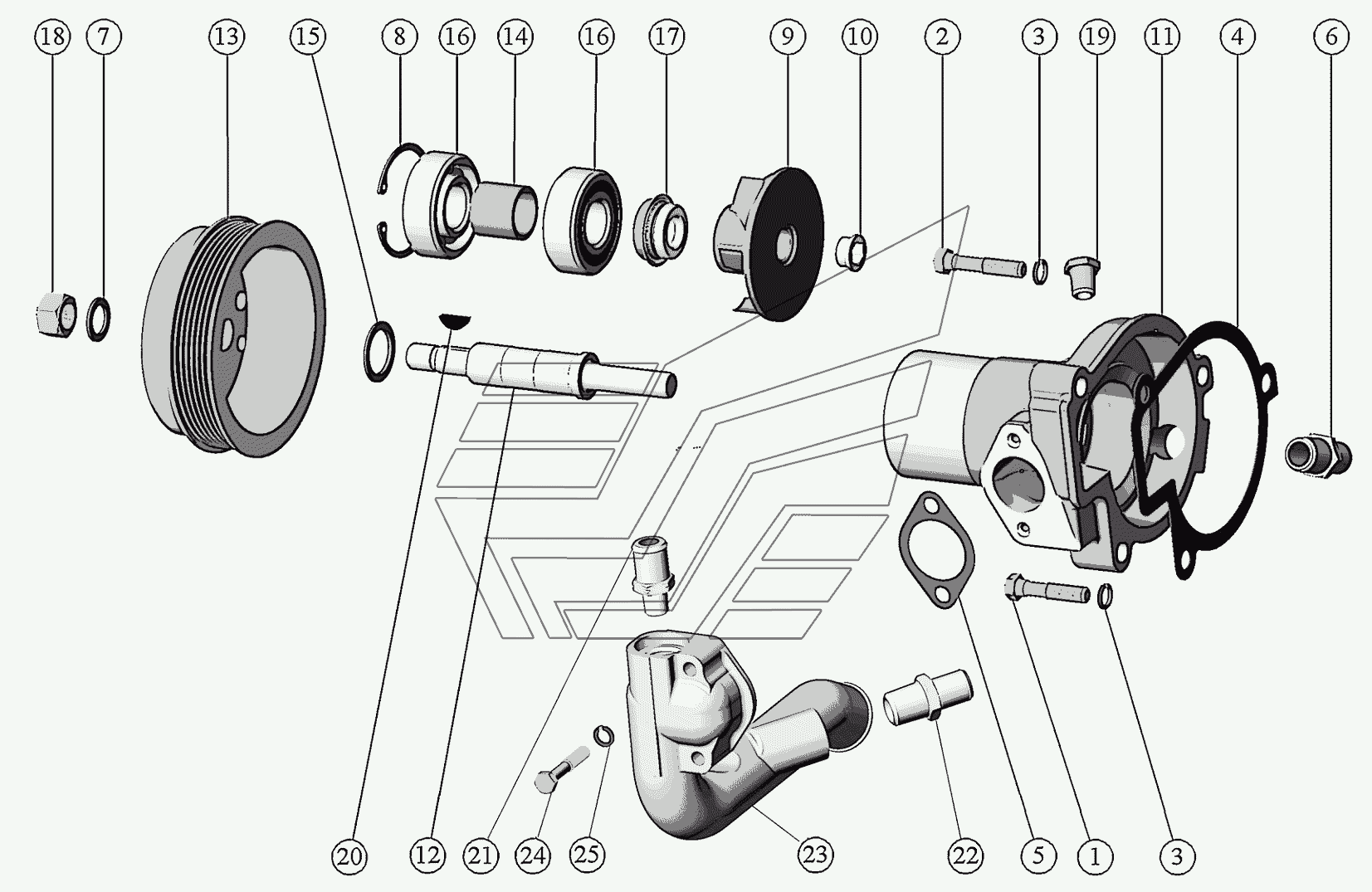 18 7 13 15 8 16 14 16 17 9 10 2 3 19 11 4 6

20 12 21 24 25 23 22 5 1 3