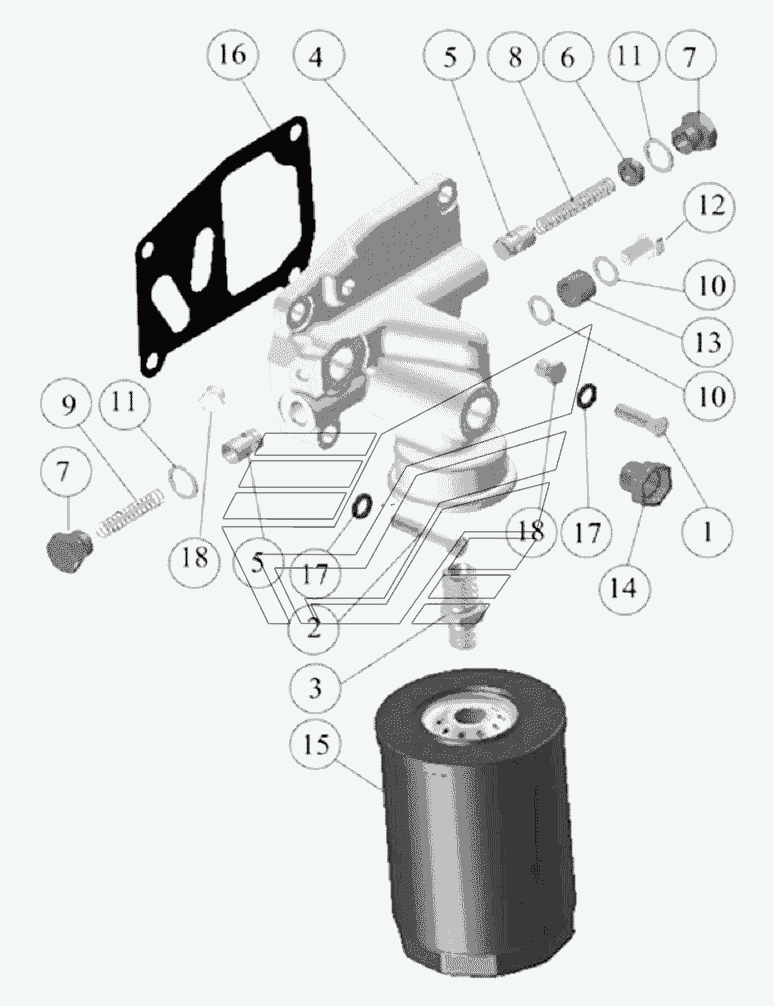 16
4
5
8
6
11
7
12
10
13
10
9
11
7
18
5
17
18
17
1
14
2
3
15