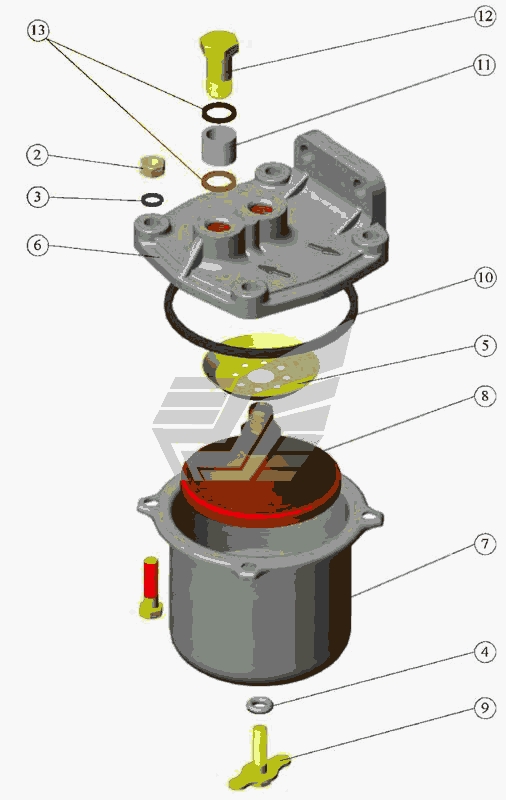 13
12
11
2
3
6
10
5
8
7
4
9