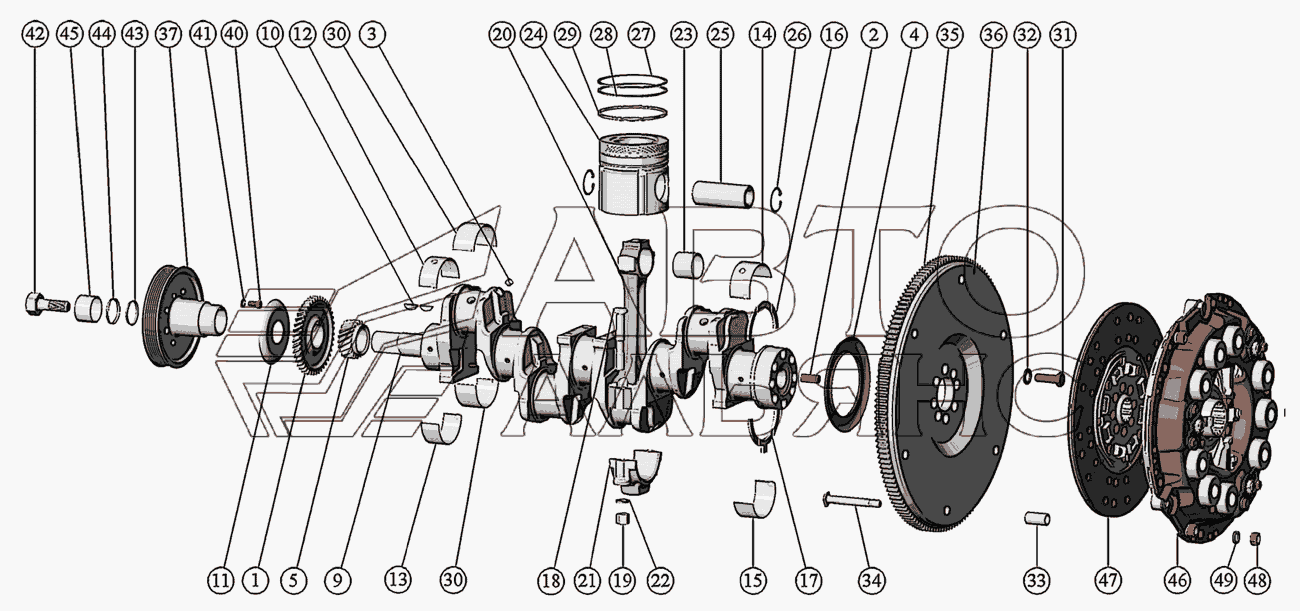 42 45 44 43 37 41 40 10 12 30 3 20 24 29 28 27 23 25 14 26 16 2 4 35 36 32 31

АВТО АЛЬЯНС

11 1 5 9 13 30 18 21 19 22 15 17 34 33 47 46 49 48