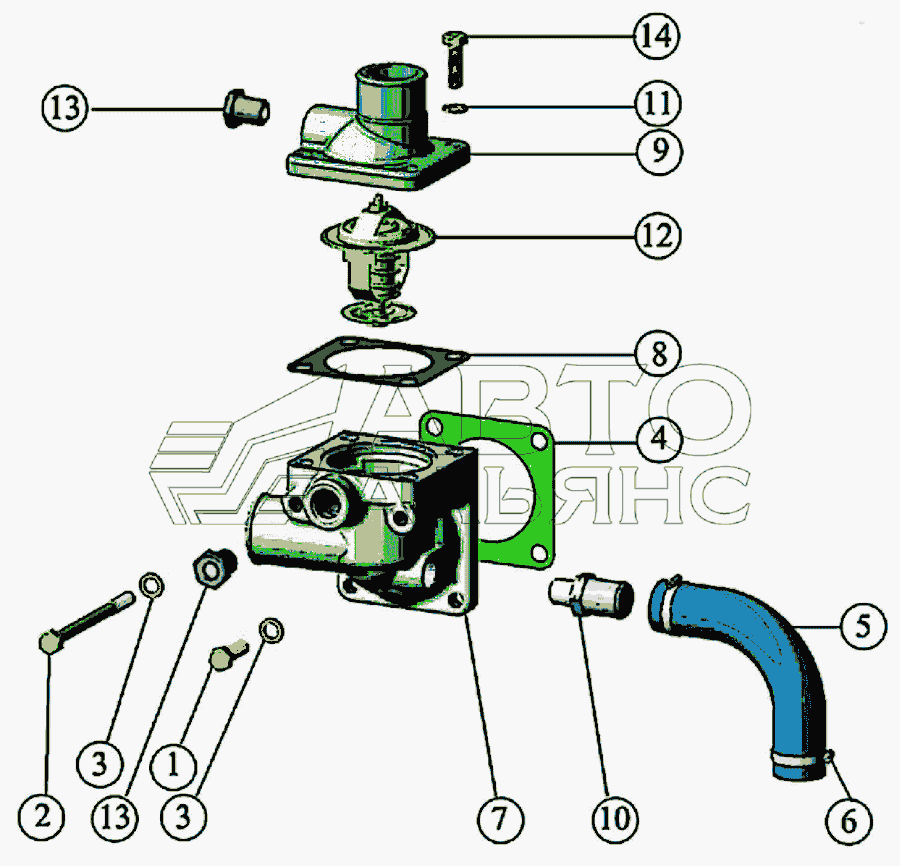 14
13
11
9
12
8
АВТО
АЛЬЯНС
4
5
3
13
1
3
2
7
10
6