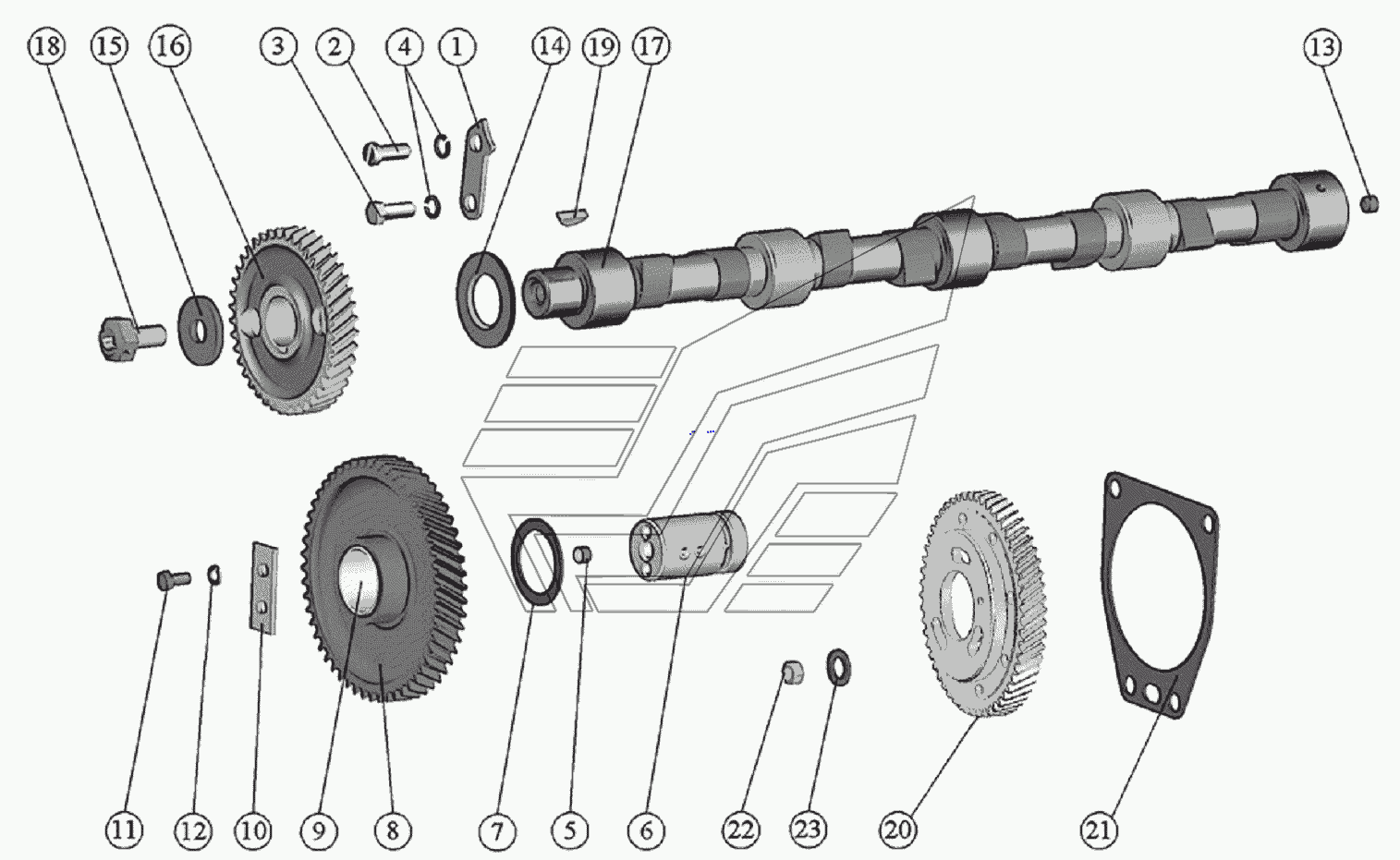 18
15
16
3
2
4
1
14
19
17
13
11
12
10
9
8
7
5
6
22
23
20
21