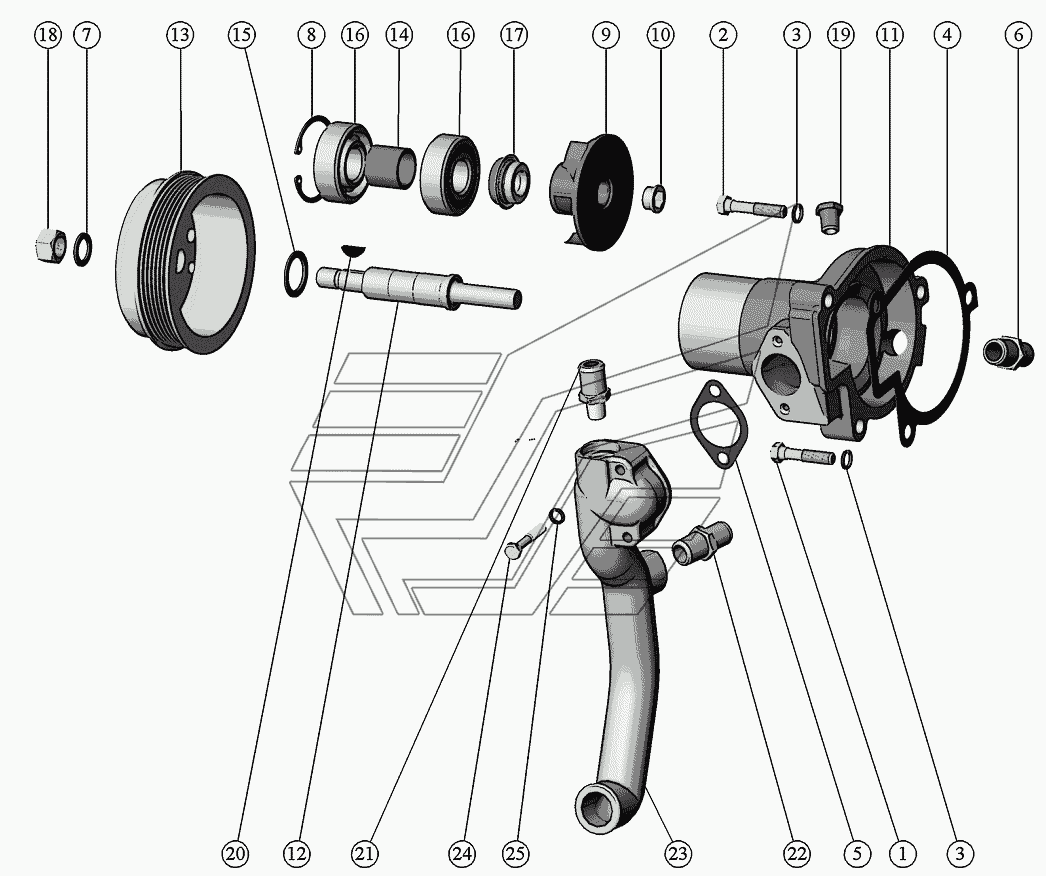 18 7 13 15 8 16 14 16 17 9 10 2 3 19 11 4 6

20 12 21 24 25 23 22 5 1 3