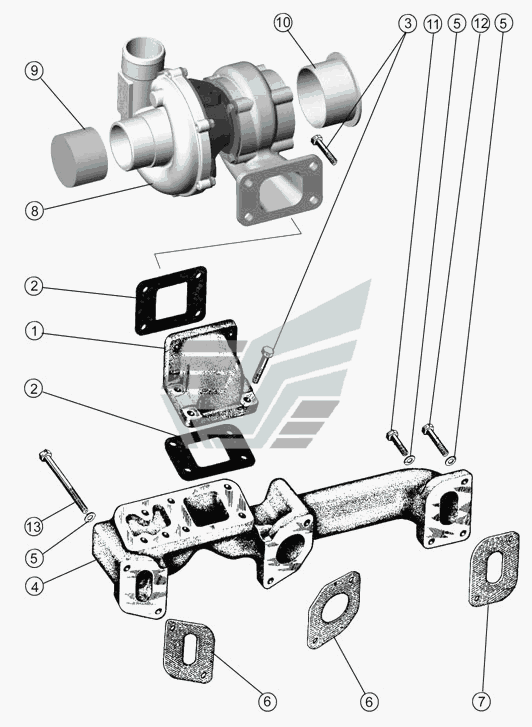 10
3
11
5
12
5
9
8
2
1
2
13
5
4
6
6
7