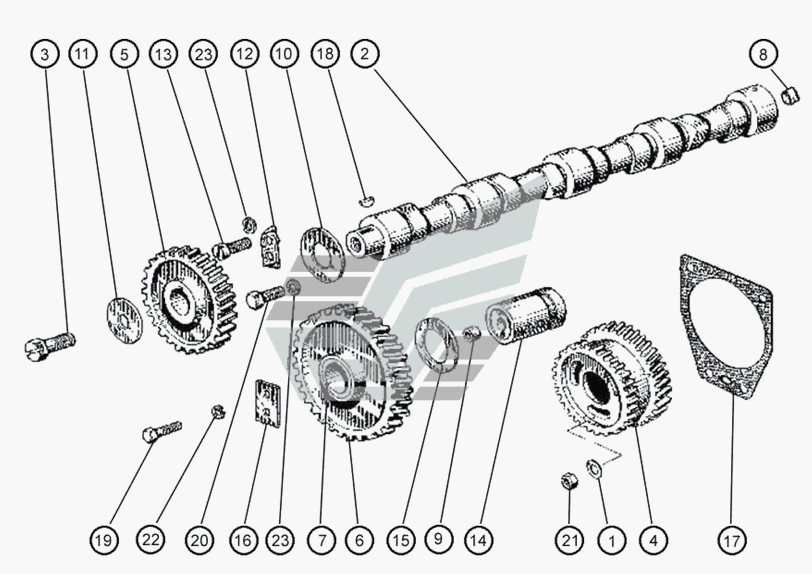 3 11 5 13 23 12 10 18 2 8

19 22 20 16 23 7 6 15 9 14 21 1 4 17