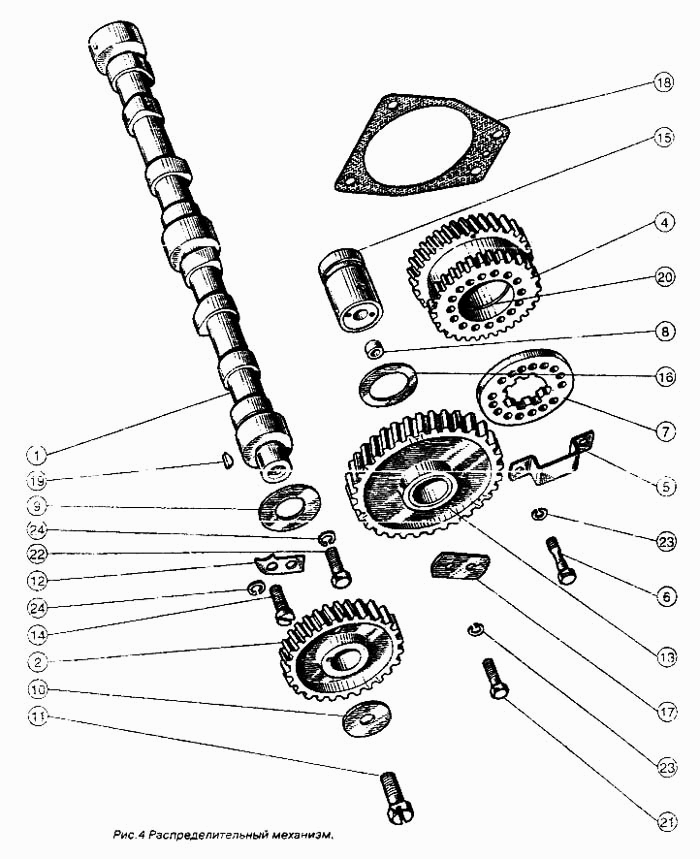 18
15
4
20
8
16
7
5
23
6
13
17
23
21
1
19
9
24
22
12
24
14
2
10
11

Рис.4 Распределительный механизм.