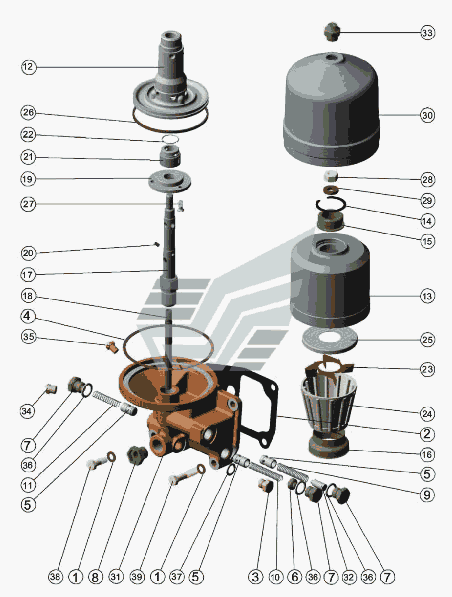 12
26
22
21
19
27
20
17
18
4
35
34
7
36
11
5
33
30
28
29
14
15
13
25
23
24
2
16
5
9
38 1 8 31 39 1 37 5 3 10 6 36 7 32 36 7