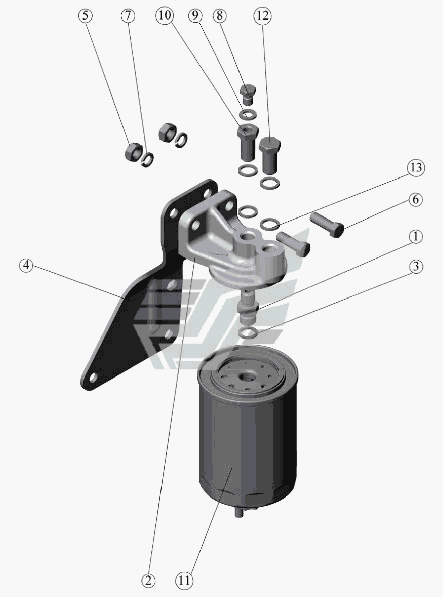 5
7
10
9
8
12
13
6
1
3
4
2
11