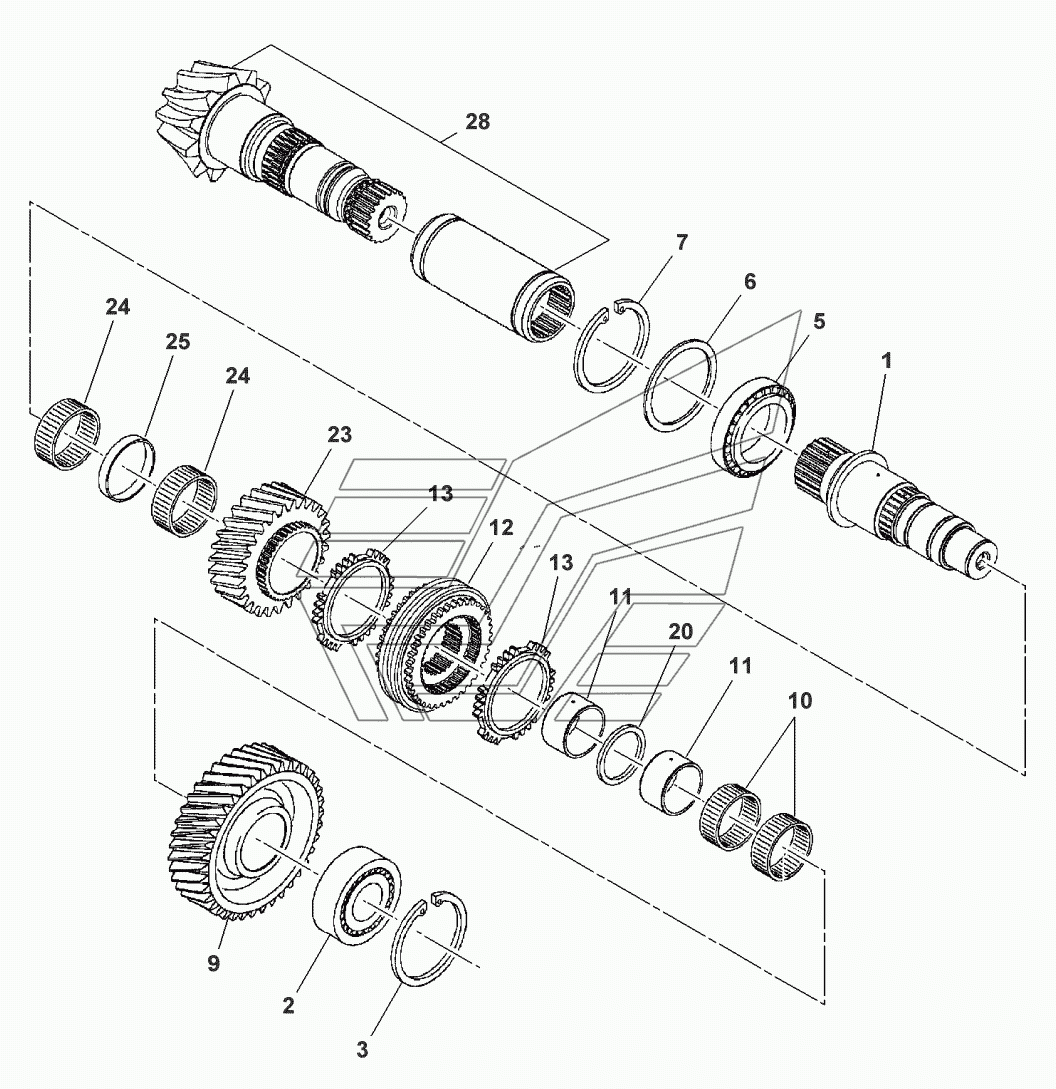 28

7

6

5

1

24

25

24

23

13

12

13

11

20

11

10

9

2

3