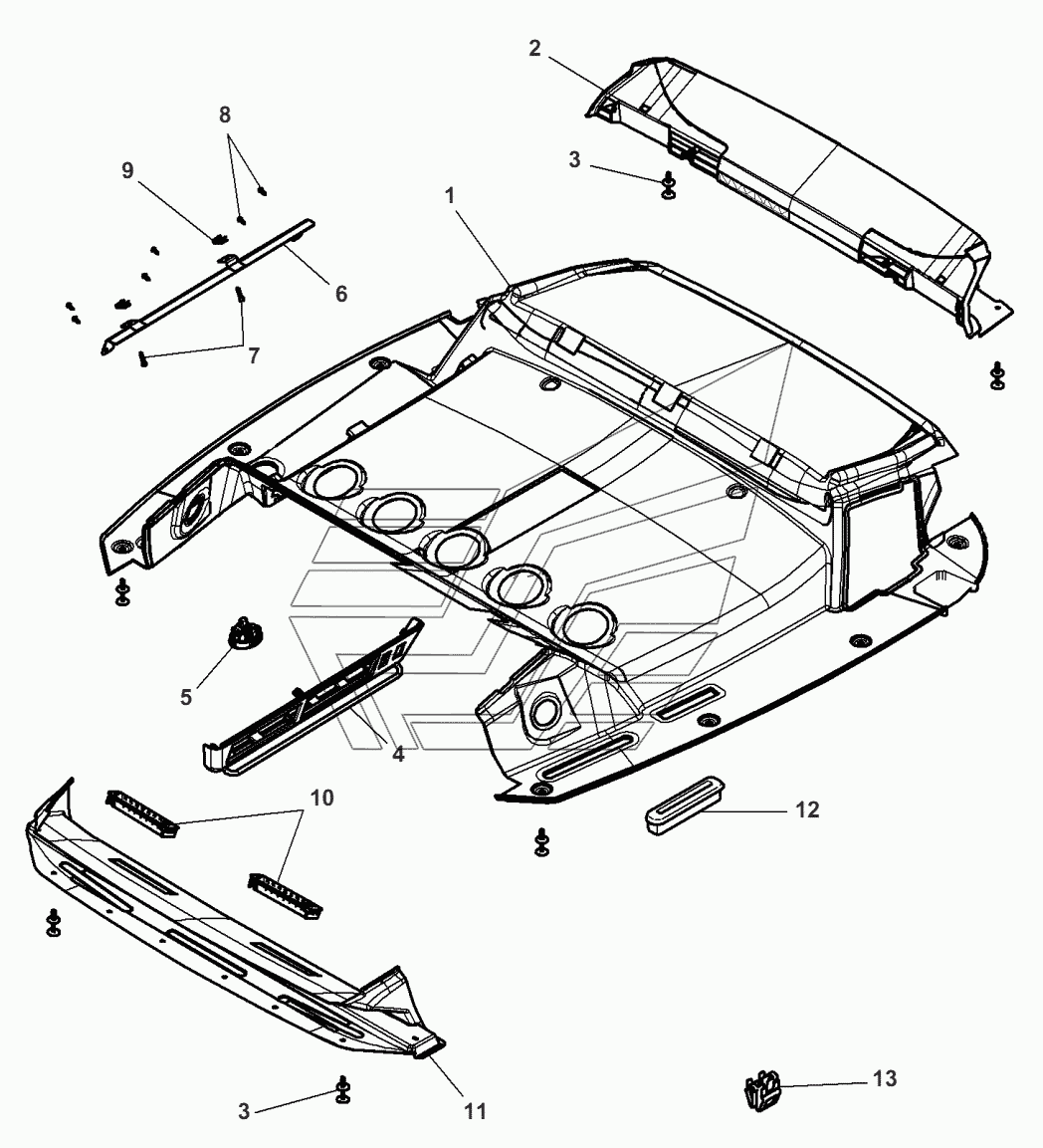 2
8
3
9
1
6
7
5
4
10
12
11
3
13