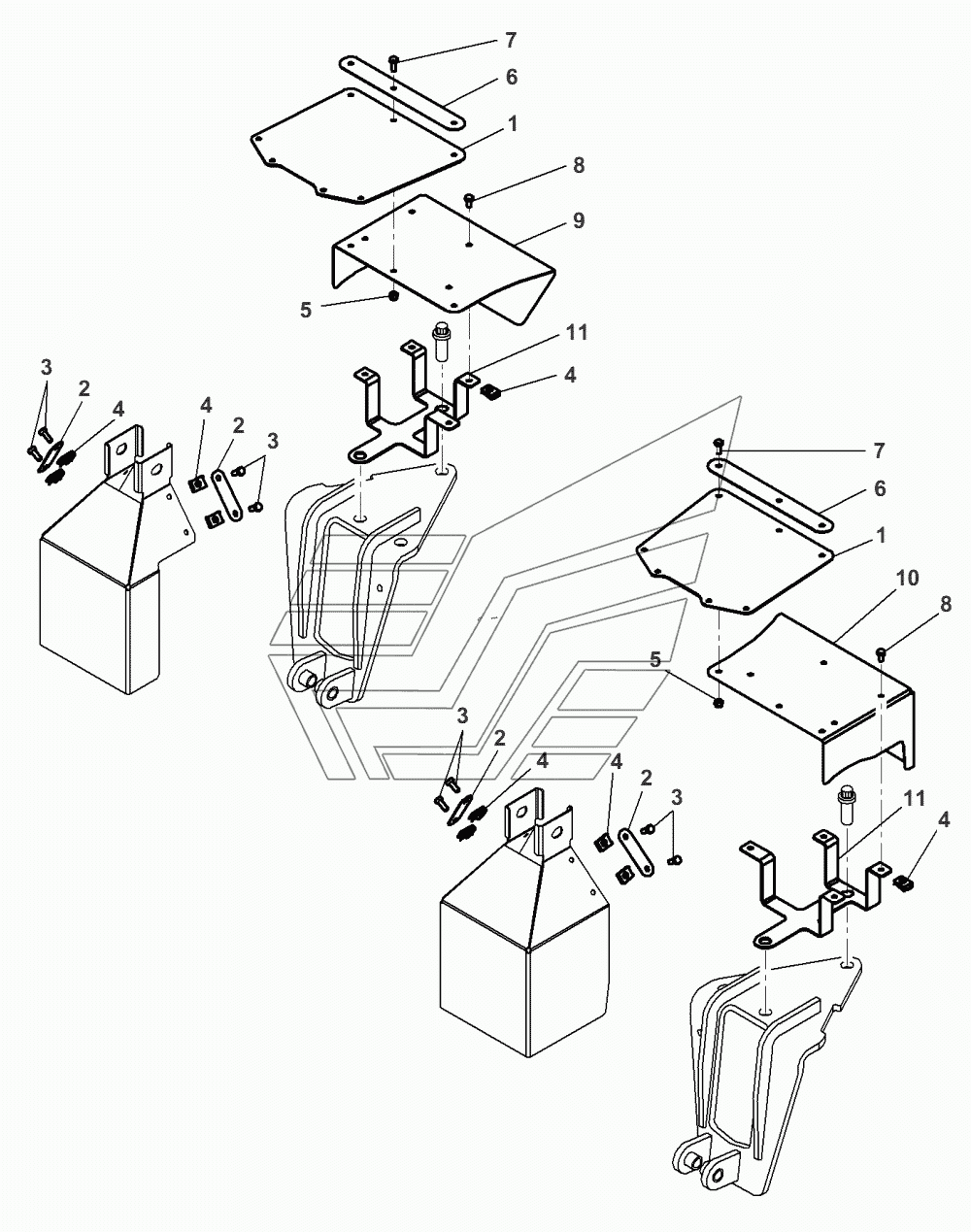 7
6
1
8
9
5
11
4
3
2
4
4
2
3
7
6
1
10
8
5
3
2
4
4
2
3
11
4