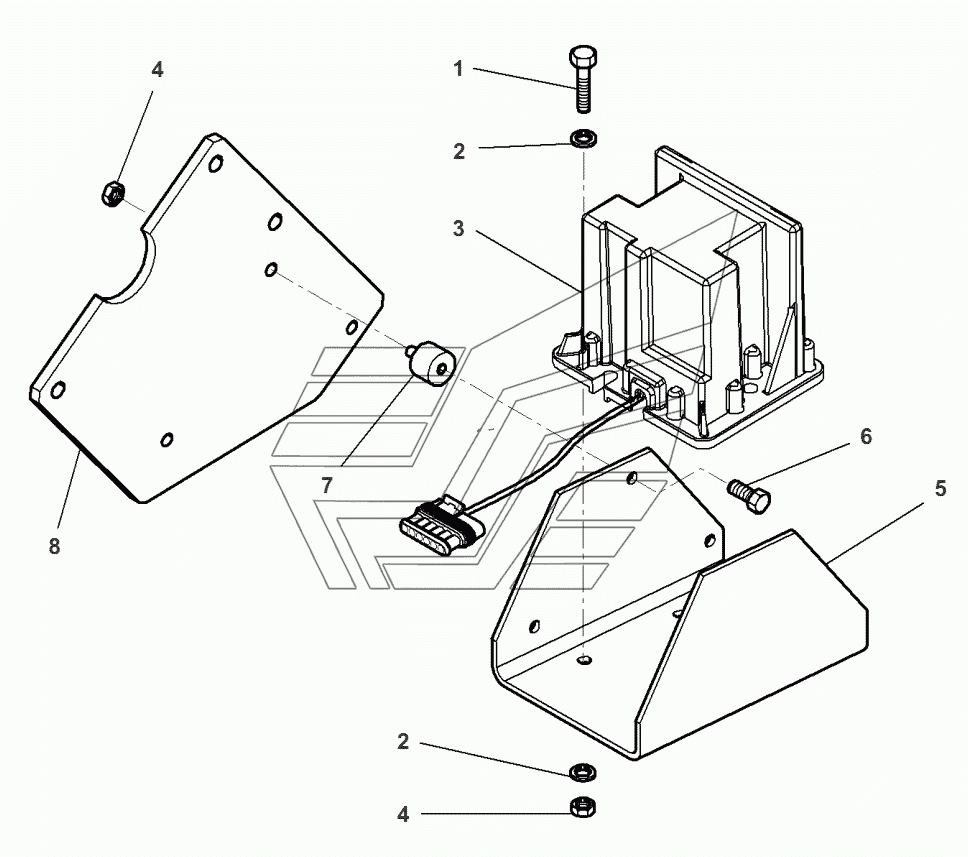 4
1
2
3
7
8
6
5
2
4