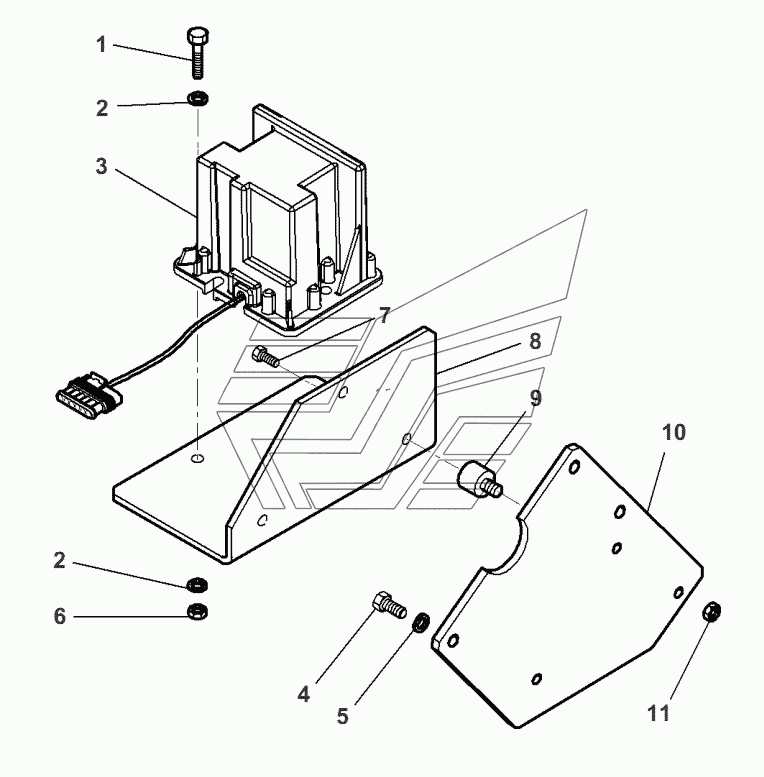 1
2
3
7
8
9
10
2
6
4
5
11