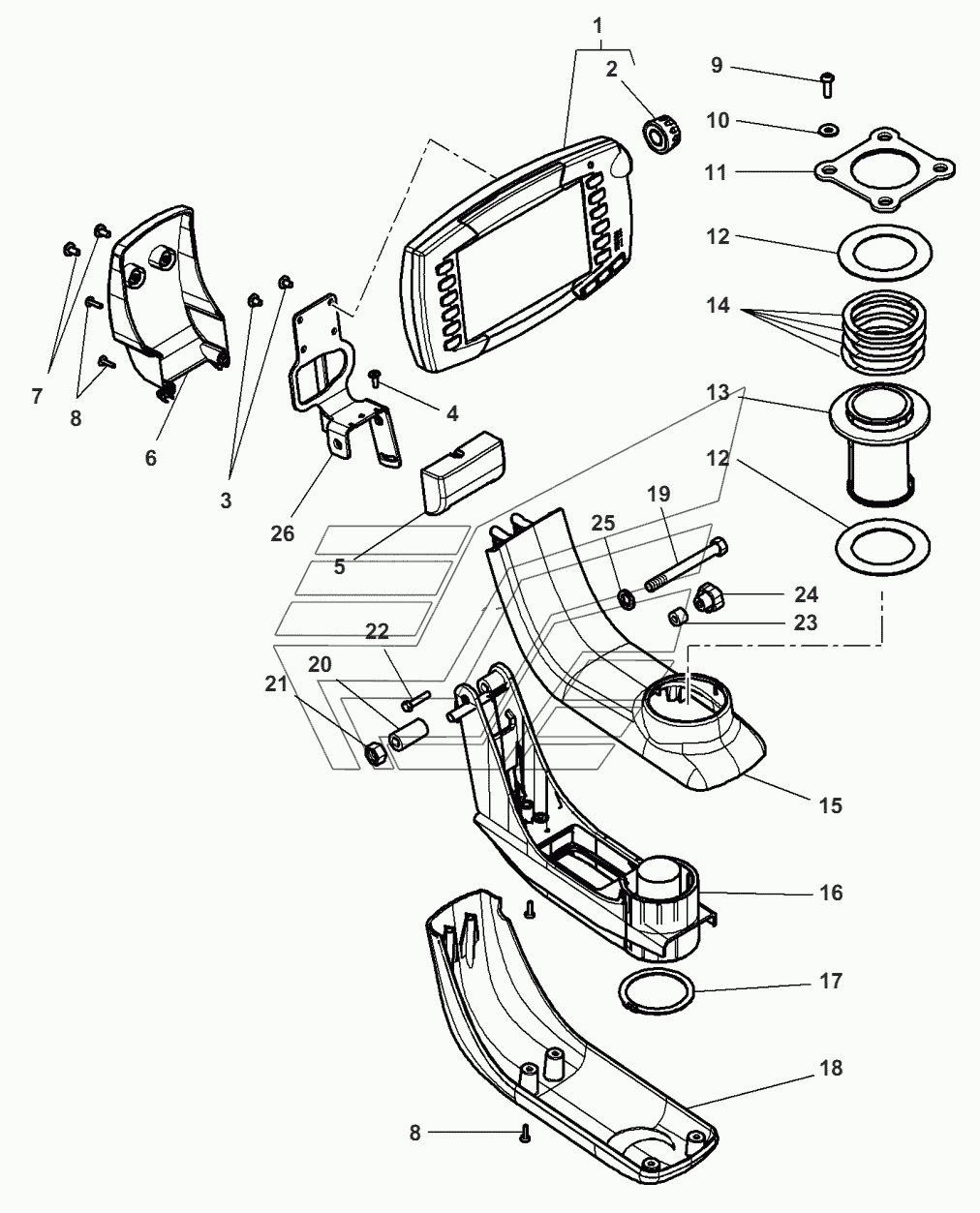 1
2
9
10
11
12
14
13
12
7
8
6
3
4
26
5
19
25
24
23
22
20
21
15
16
17
18
8