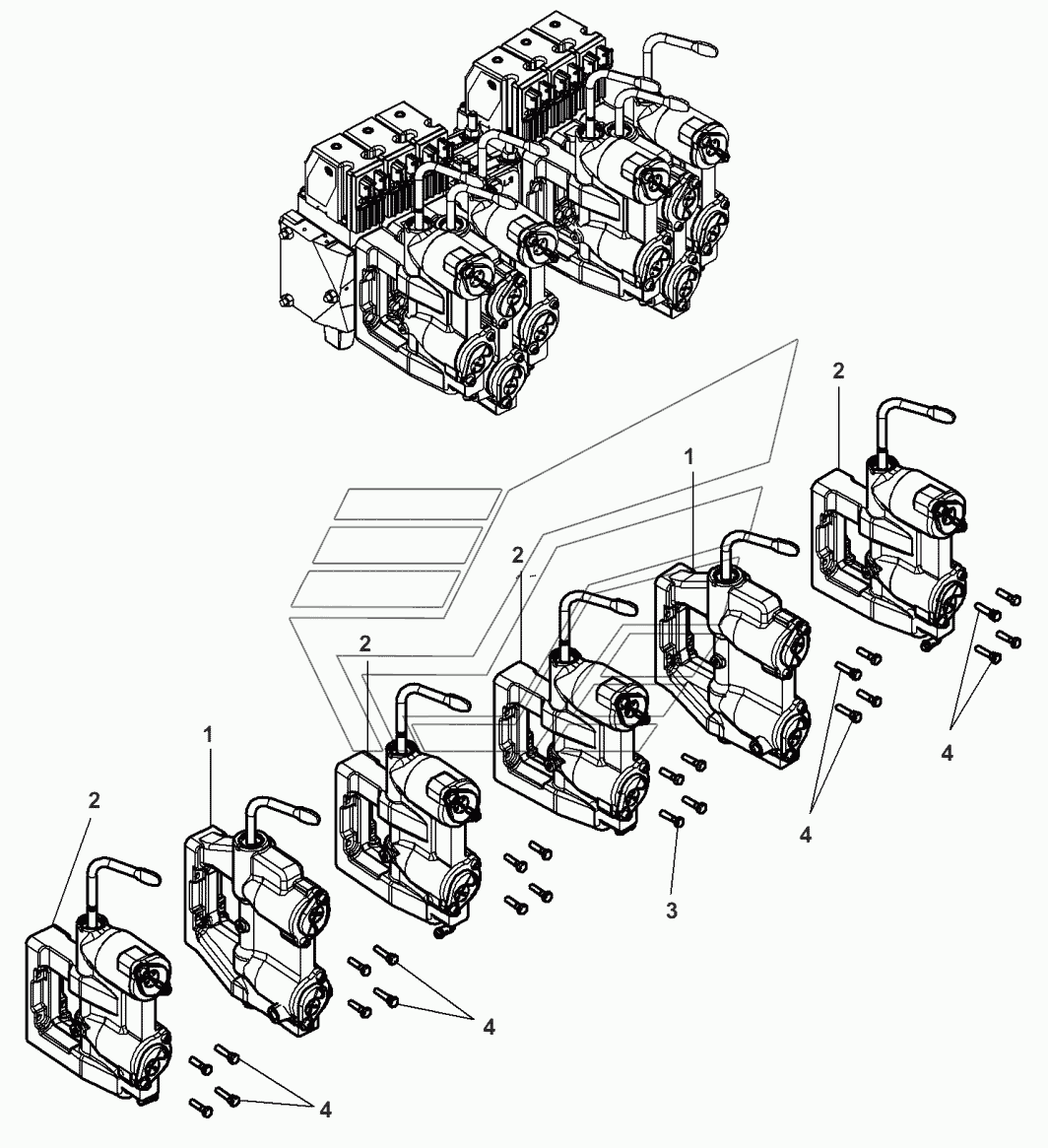 2
1
2
2
1
2
4
4
3
4
4