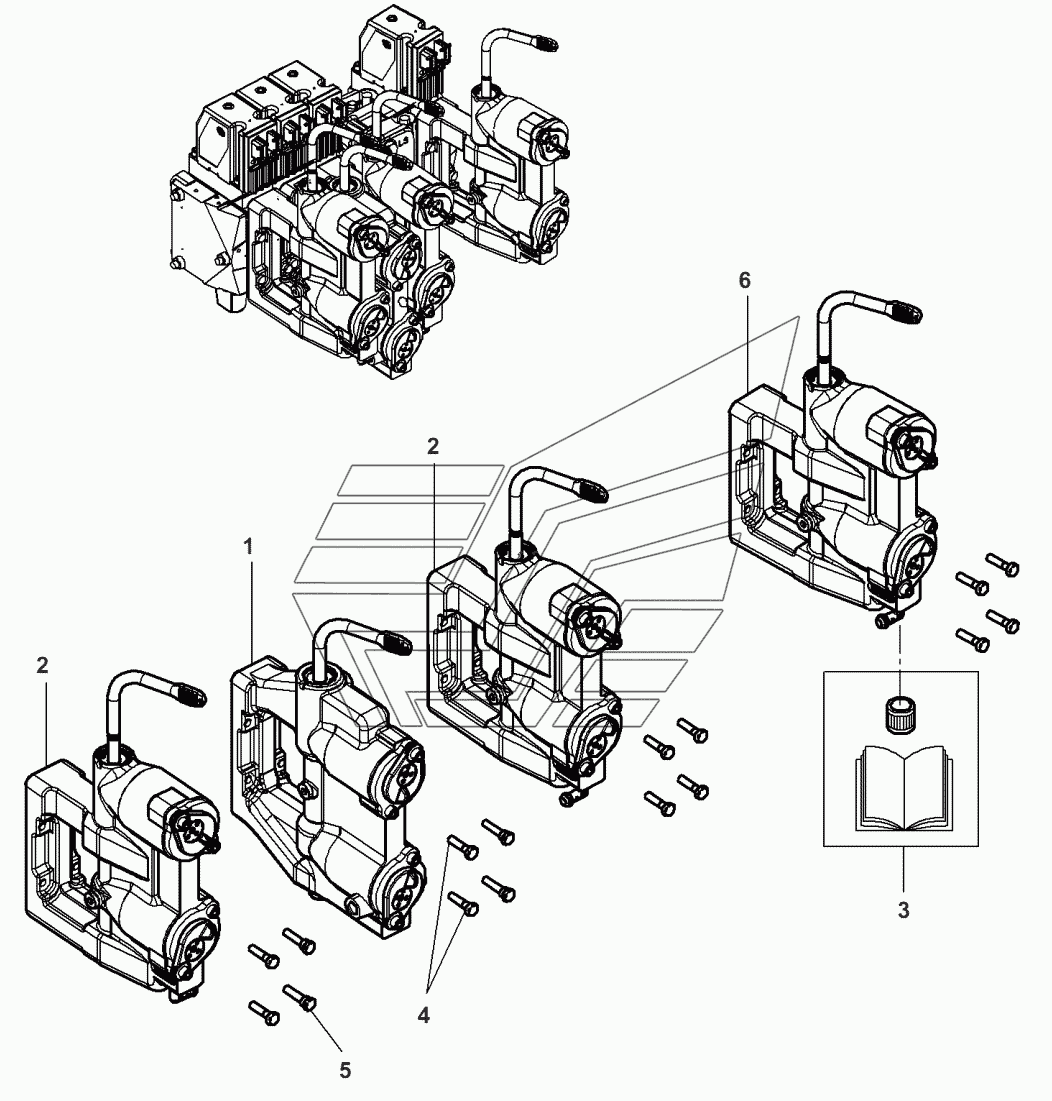 6
2
1
2
3
4
5