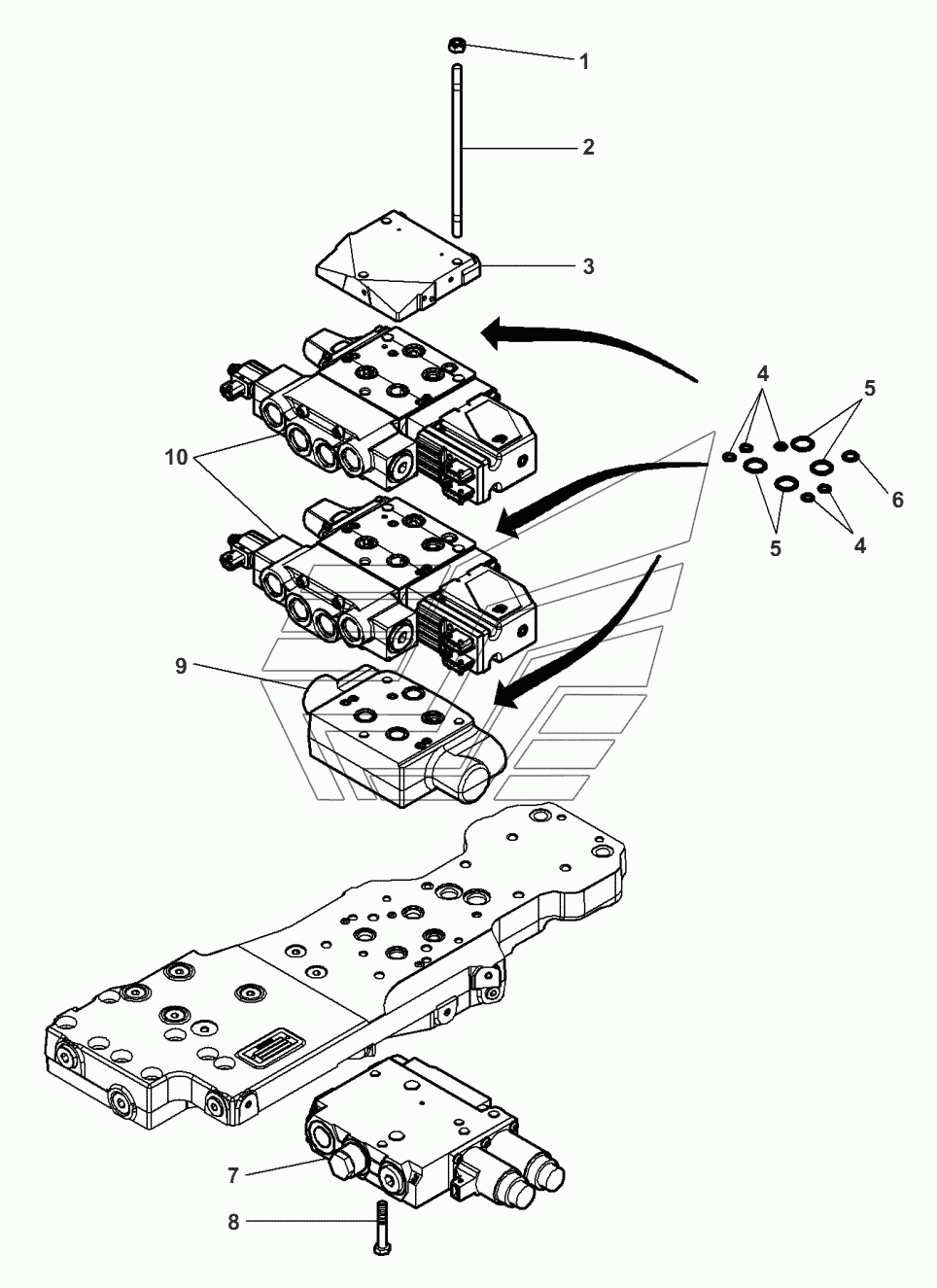 1
2
3
4
5
10
6
5
4
9
7
8