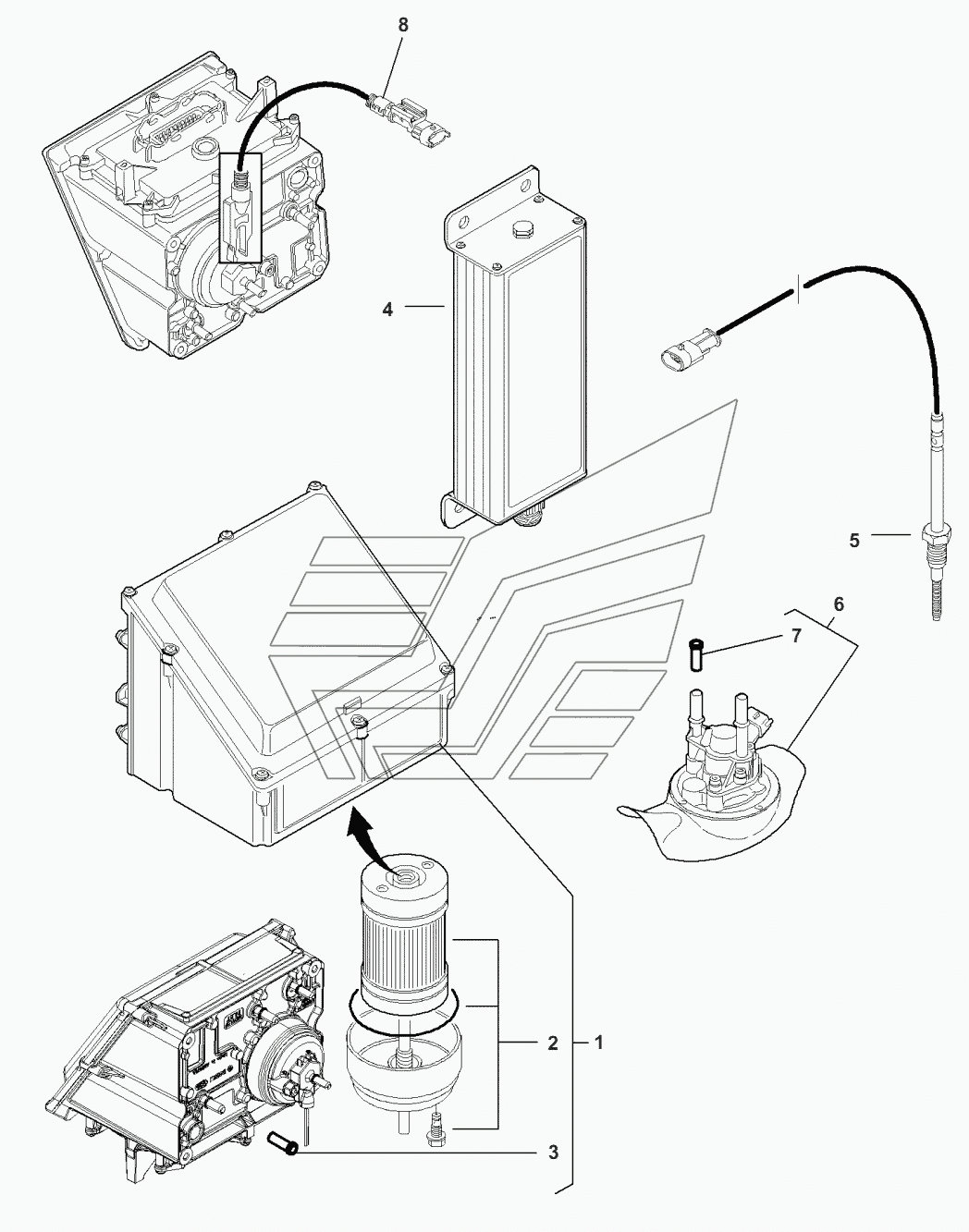 8
4
5
6
7
2
1
3