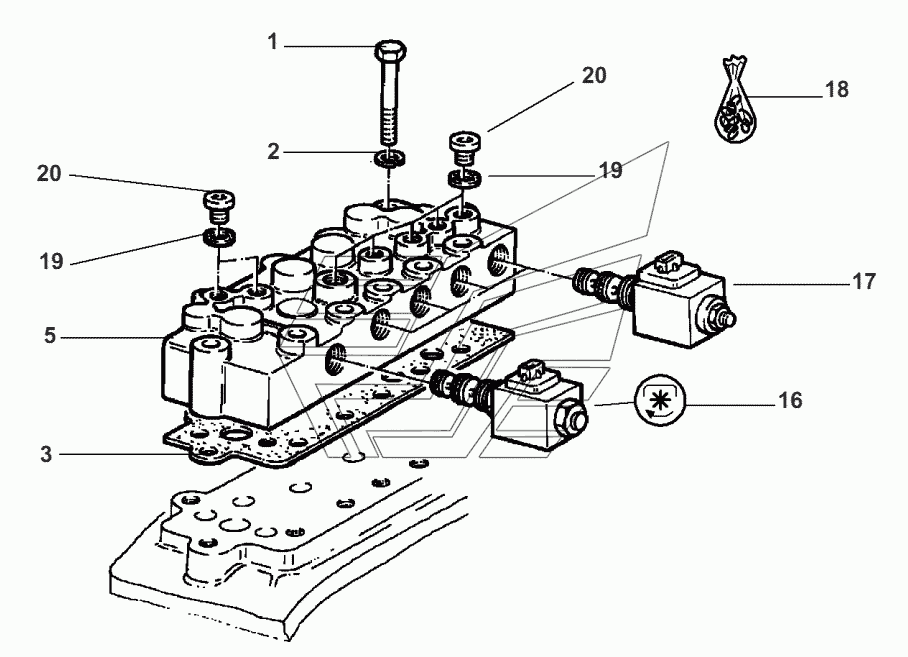 1
20
18
2
19
20
19
17
5
16
3