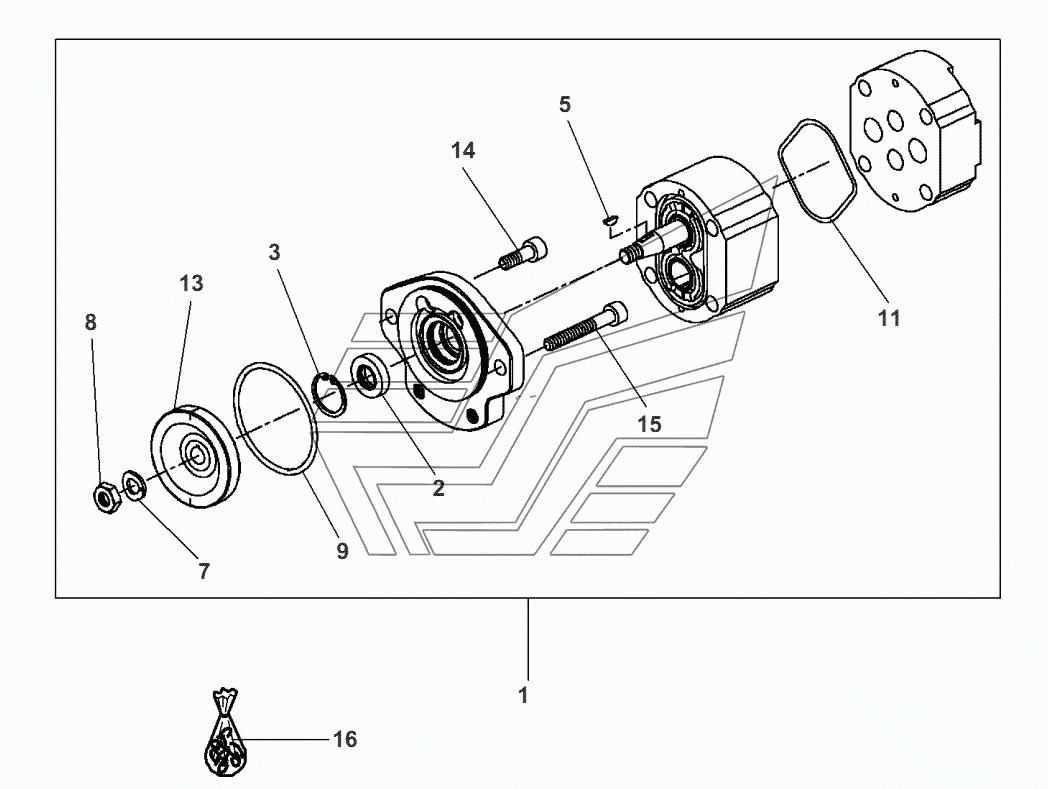 5
14
3
13
8
11
15
2
9
7
1
16