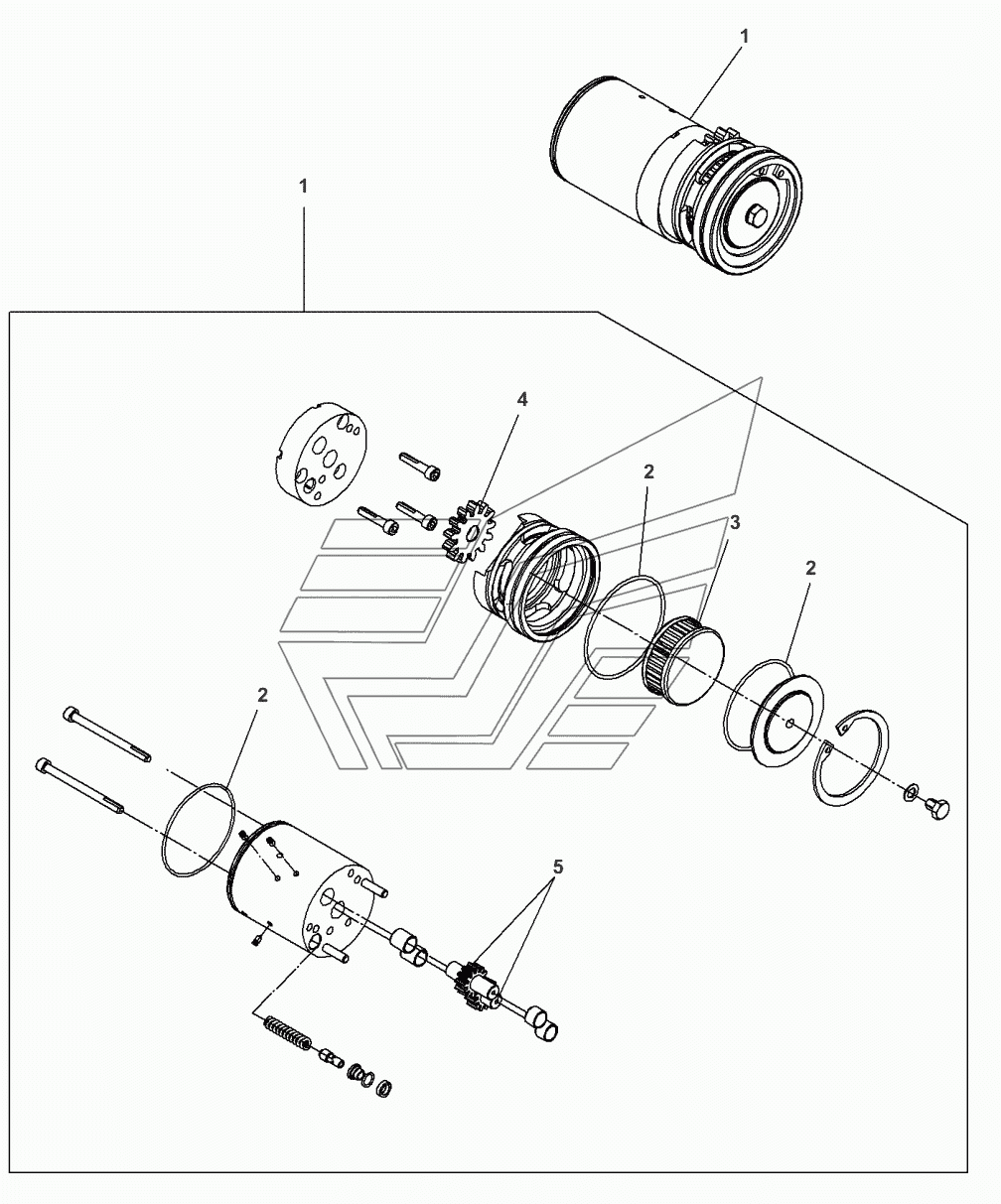 1
1
4
2
3
2
2
5