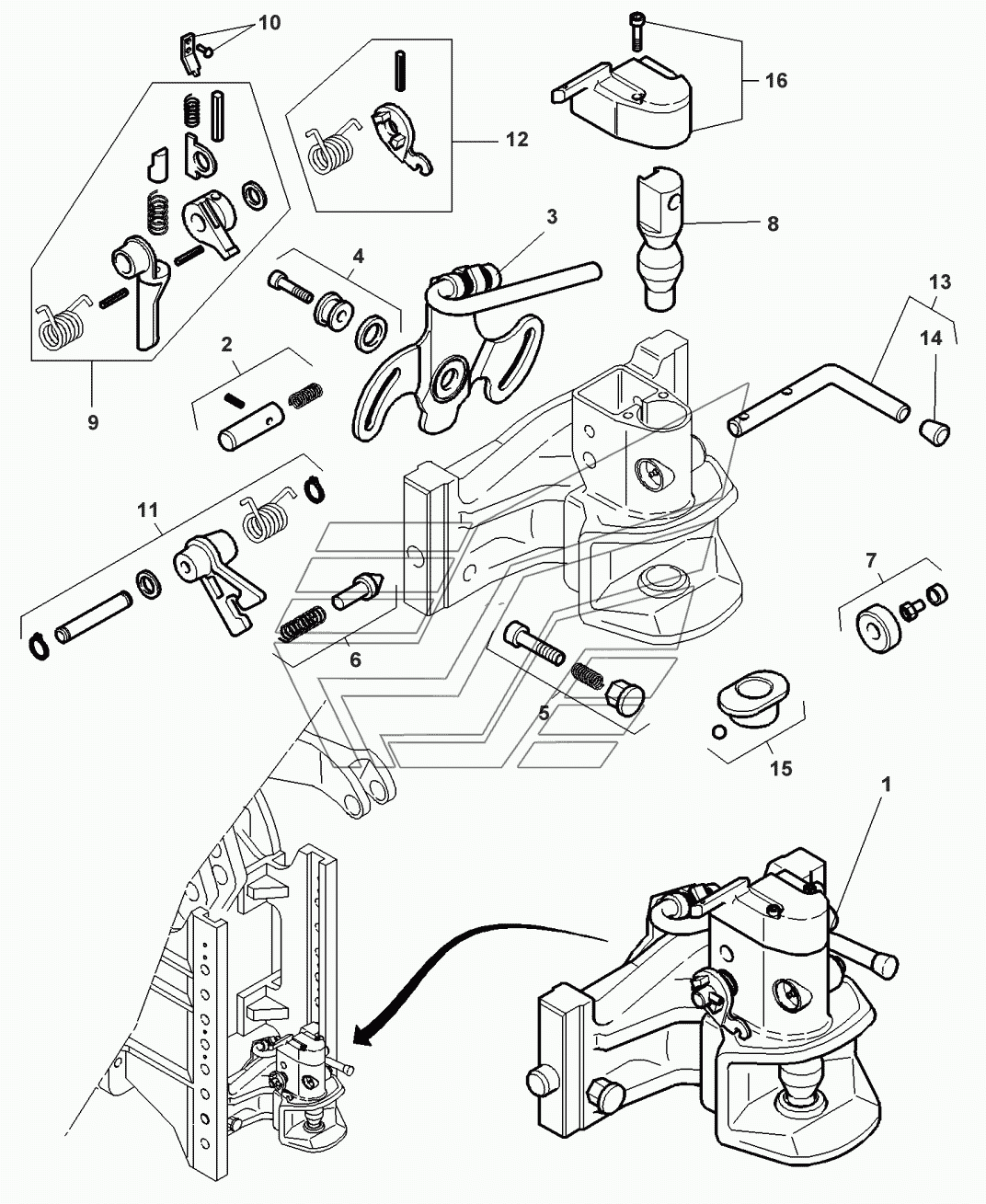 10
16
12
3
8
4
13
14
2
9
11
7
6
5
15
1