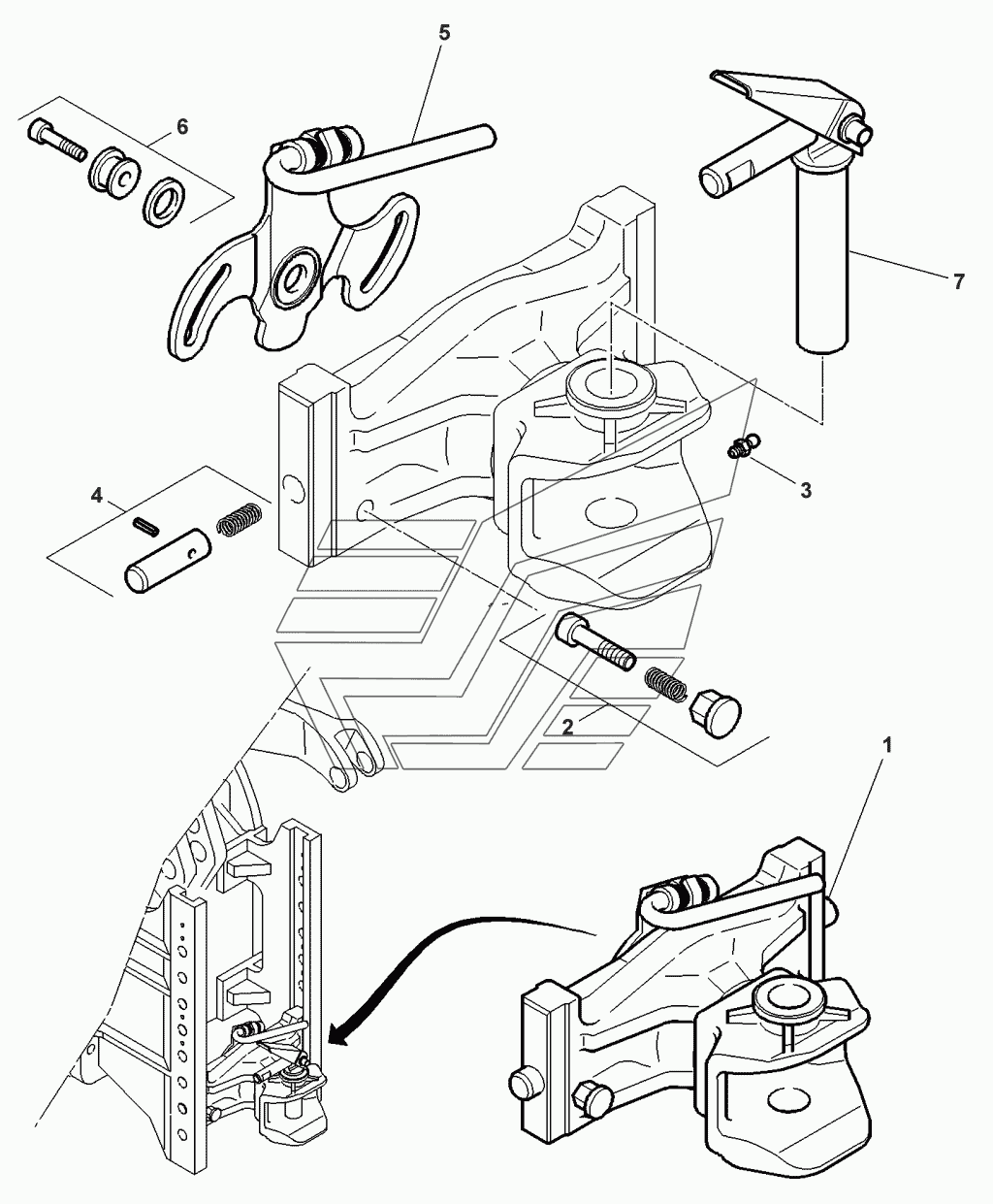 5
6
7
3
4
2
1