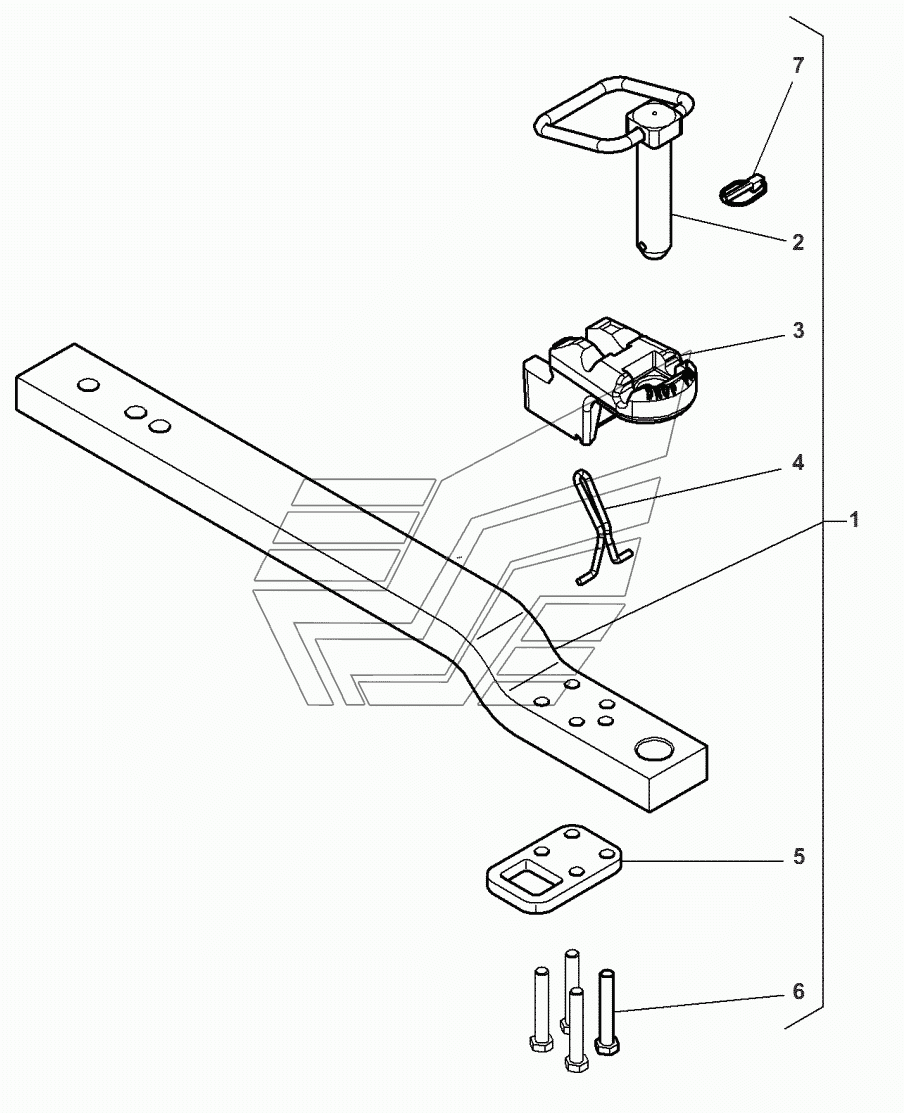 7
2
3
4
1
5
6