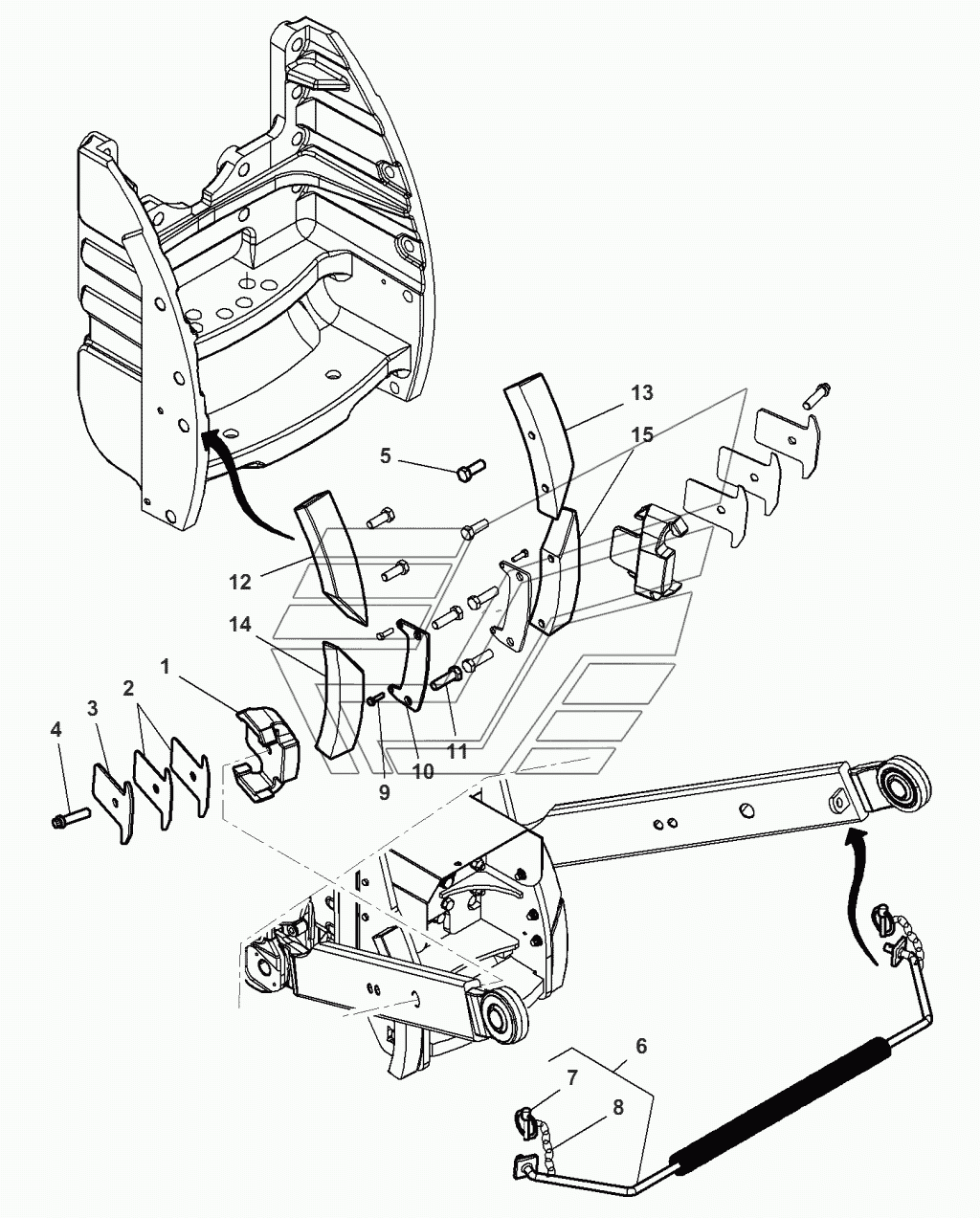 13
15
5
12
14
1
2
3
4
11
10
9
6
7
8