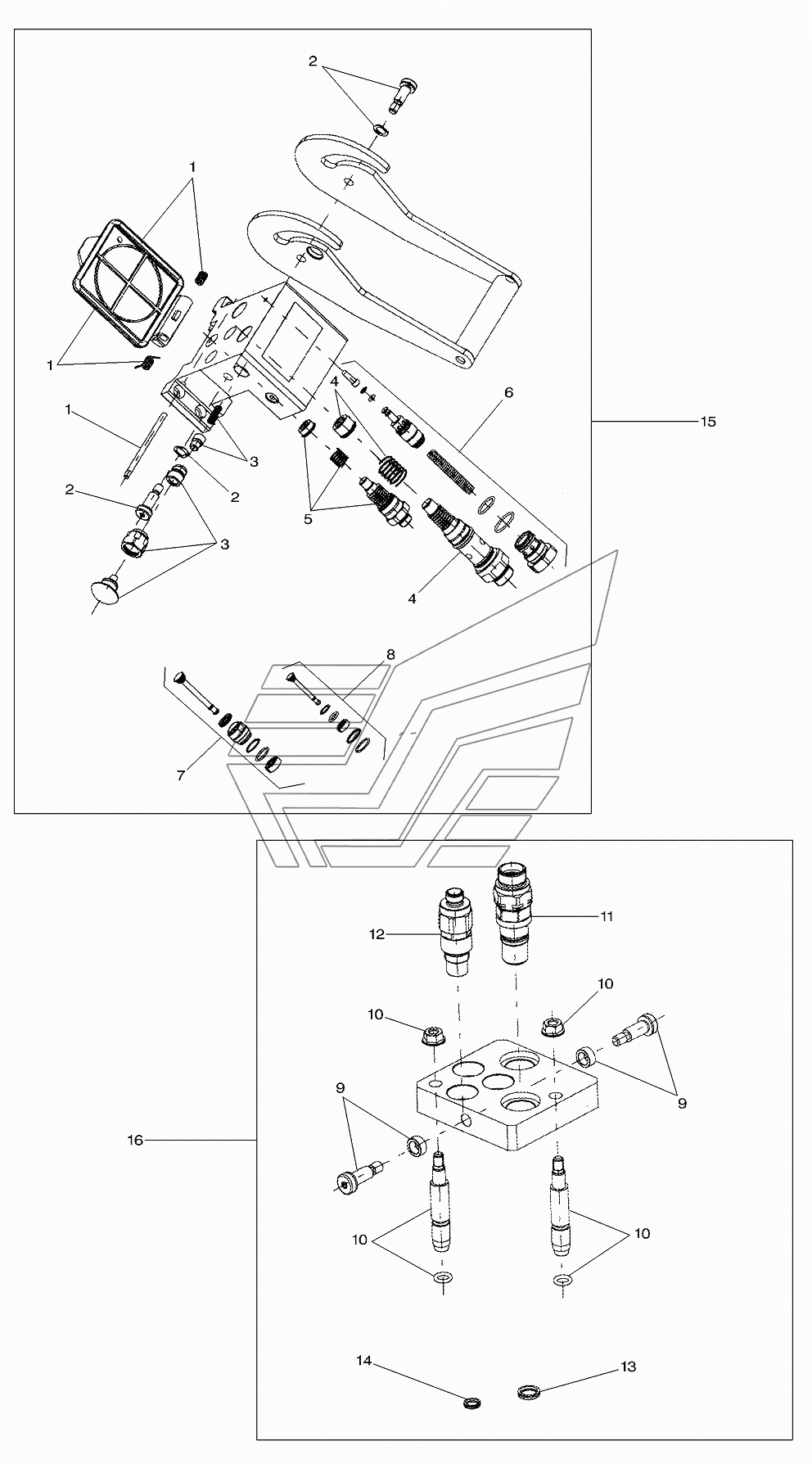 2
1
1
1
4
6
15
3
2
2
5
3
4
8
7
11
12
10
10
9
9
16
10
10
14
13