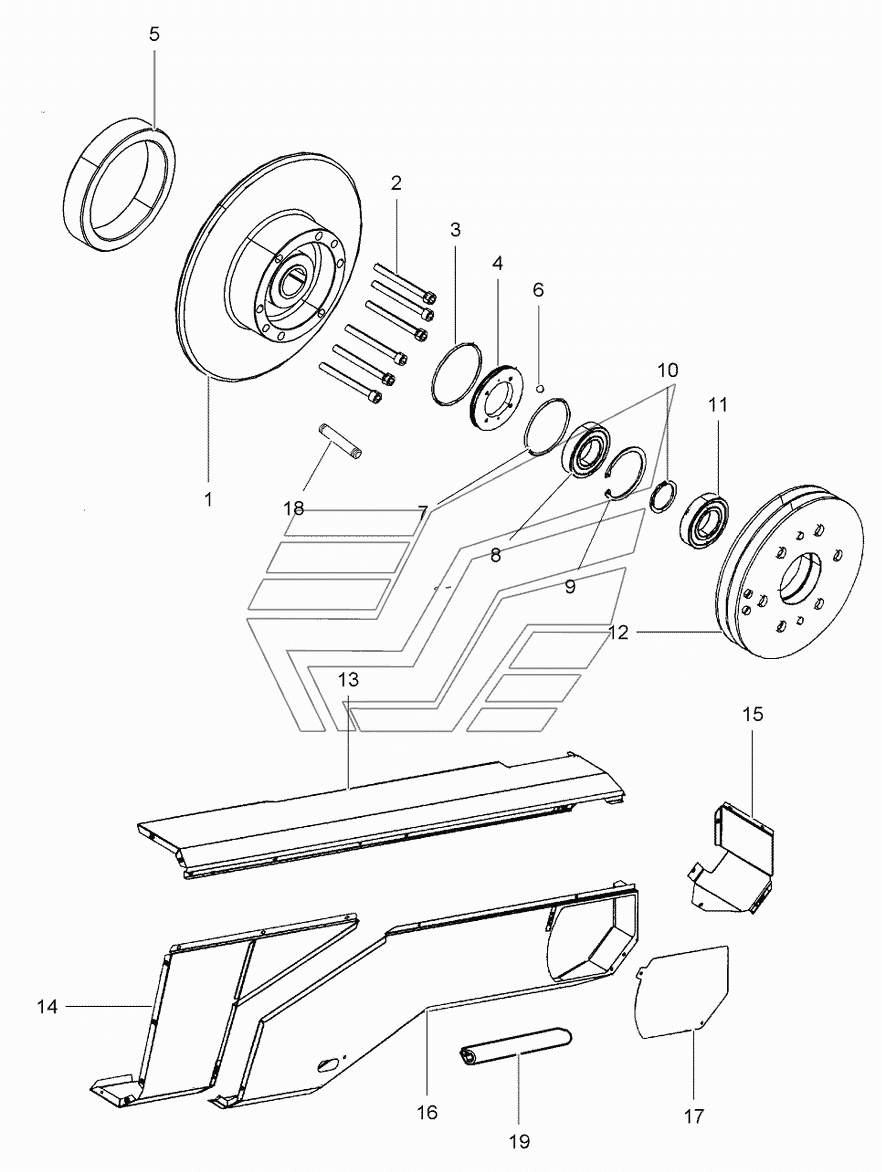 5
2
3
4
6
10
11
1
18
7
8
9
12
13
15
14
16
19
17