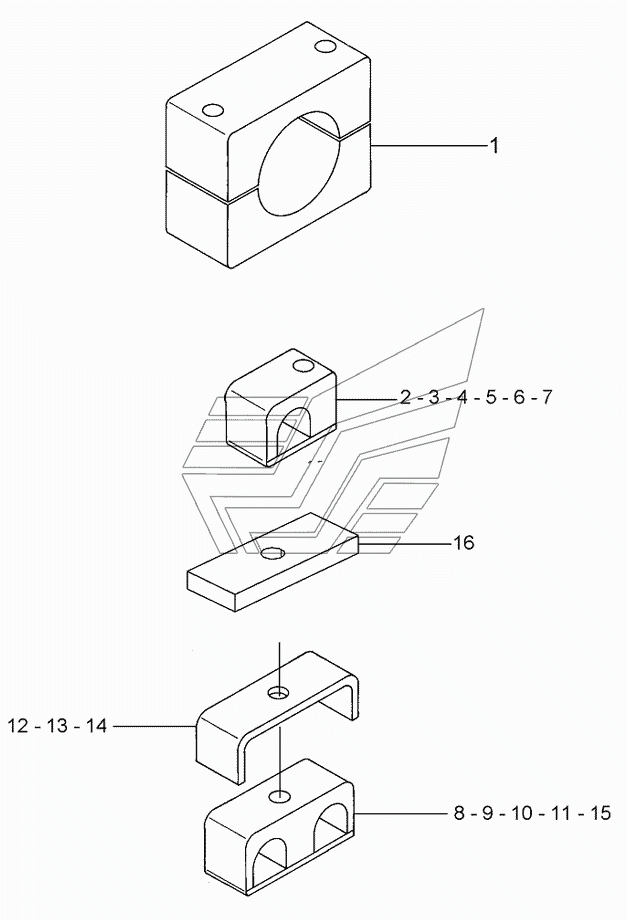 1

2 - 3 - 4 - 5 - 6 - 7

16

12 - 13 - 14

8 - 9 - 10 - 11 - 15