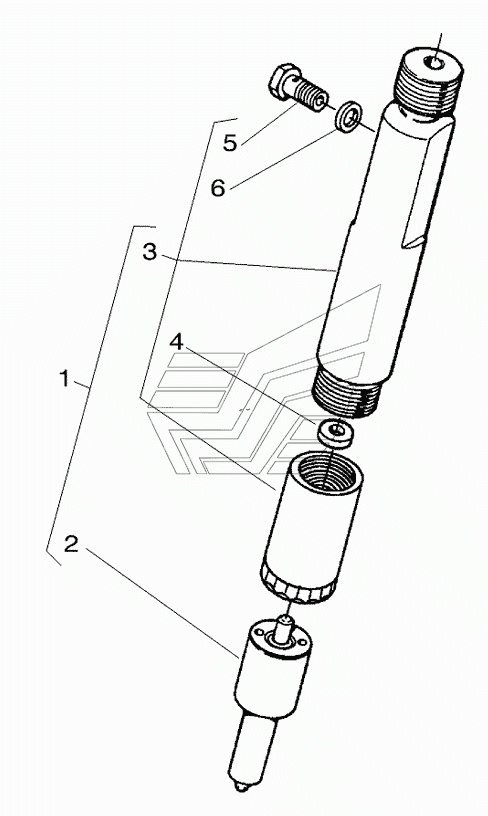 5
6
3
4
1
2